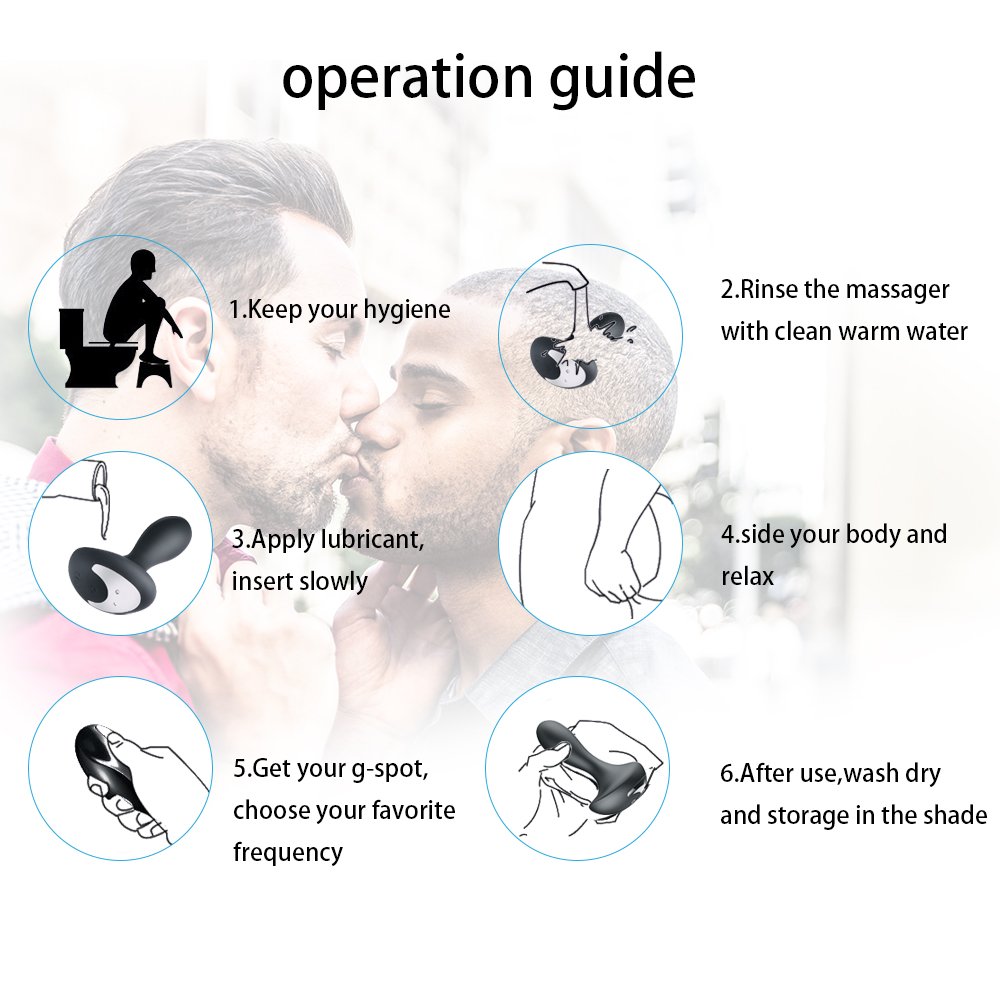 operation guide

1.Keep your hygiene

2.Rinse the massager with clean warm water

3.Apply lubricant, insert slowly

4.side your body and relax

5.Get your g-spot, choose your favorite frequency

6.After use,wash dry and storage in the shade