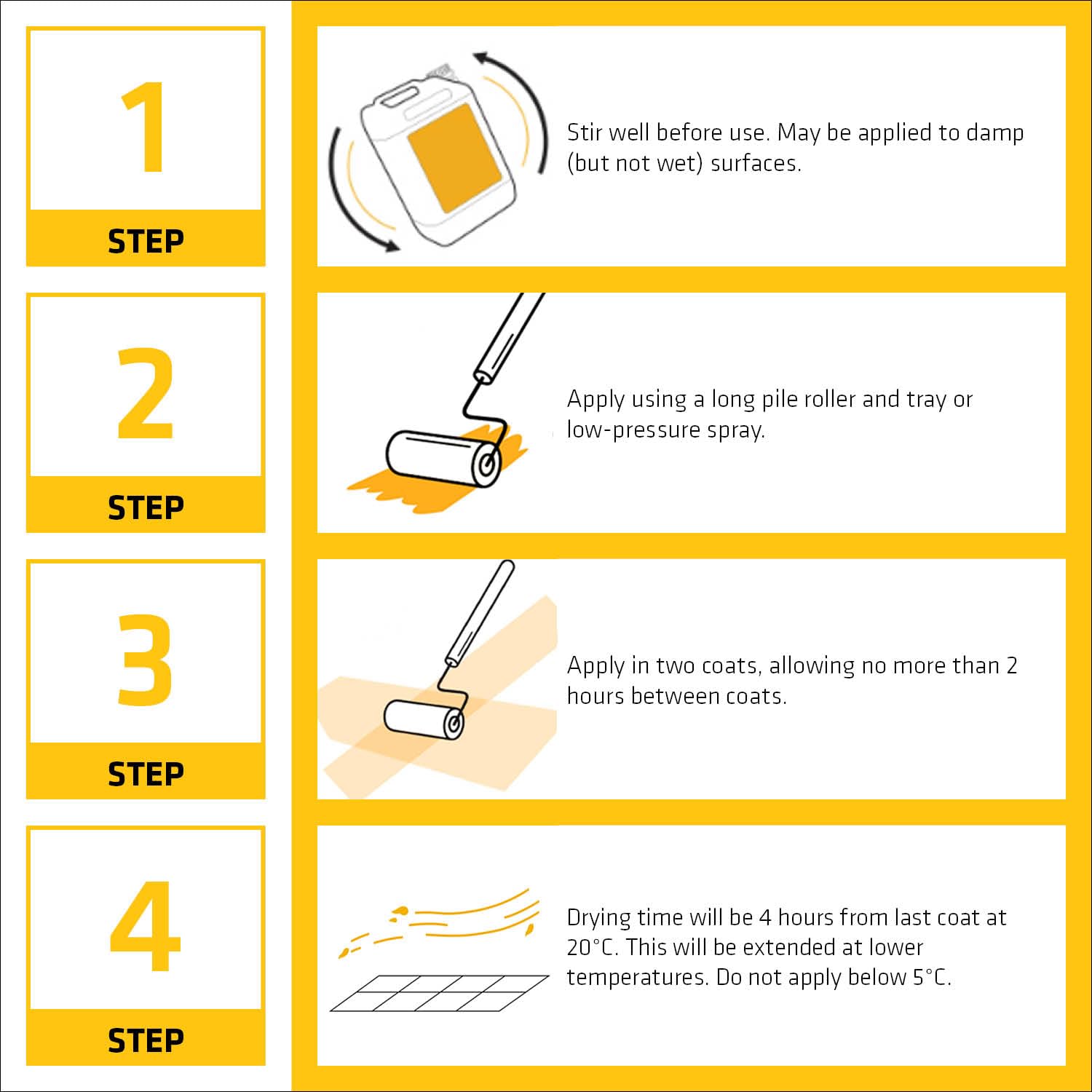 1

STEP

Stir well before use. May be applied to damp (but not wet) surfaces.

2

STEP

Apply using a long pile roller and tray or low-pressure spray.

3

STEP

Apply in two coats, allowing no more than 2 hours between coats.

4

STEP

Drying time will be 4 hours from last coat at 20°C. This will be extended at lower temperatures. Do not apply below 5°C.