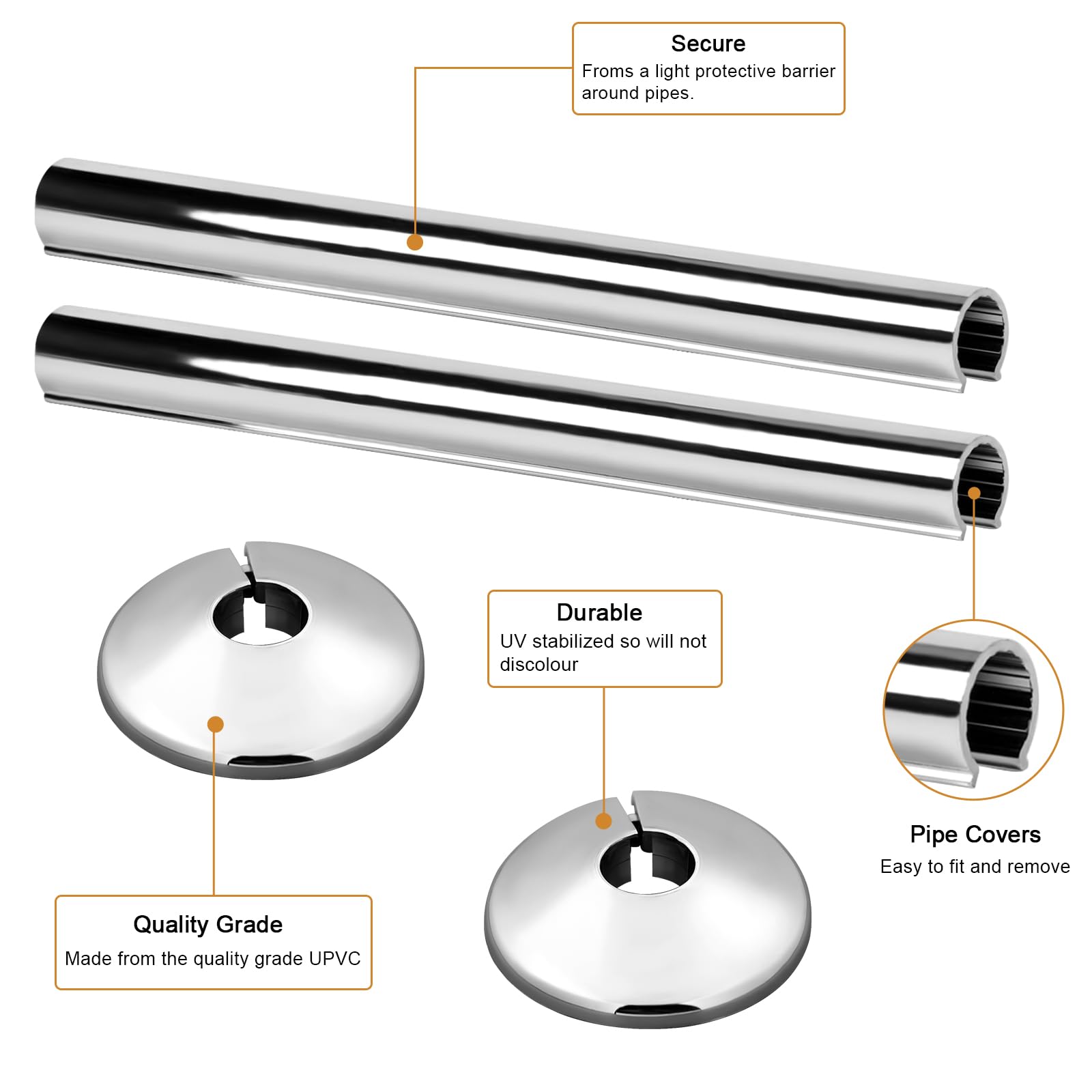 Secure
Froms a light protective barrier around pipes.

Durable
UV stabilized so will not discolour

Pipe Covers
Easy to fit and remove

Quality Grade
Made from the quality grade UPVC