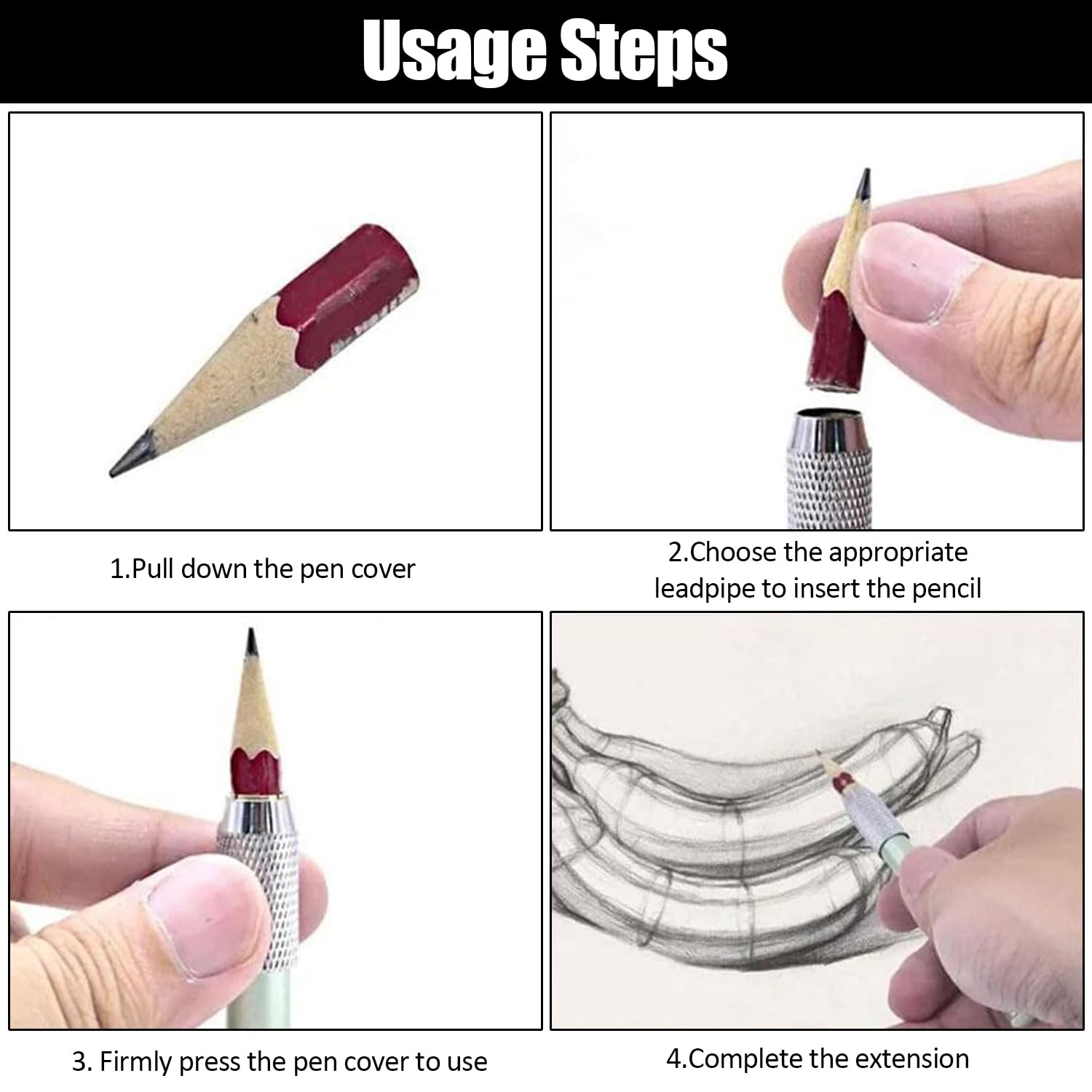 Usage Steps

1.Pull down the pen cover

2.Choose the appropriate leadpipe to insert the pencil

3. Firmly press the pen cover to use

4.Complete the extension