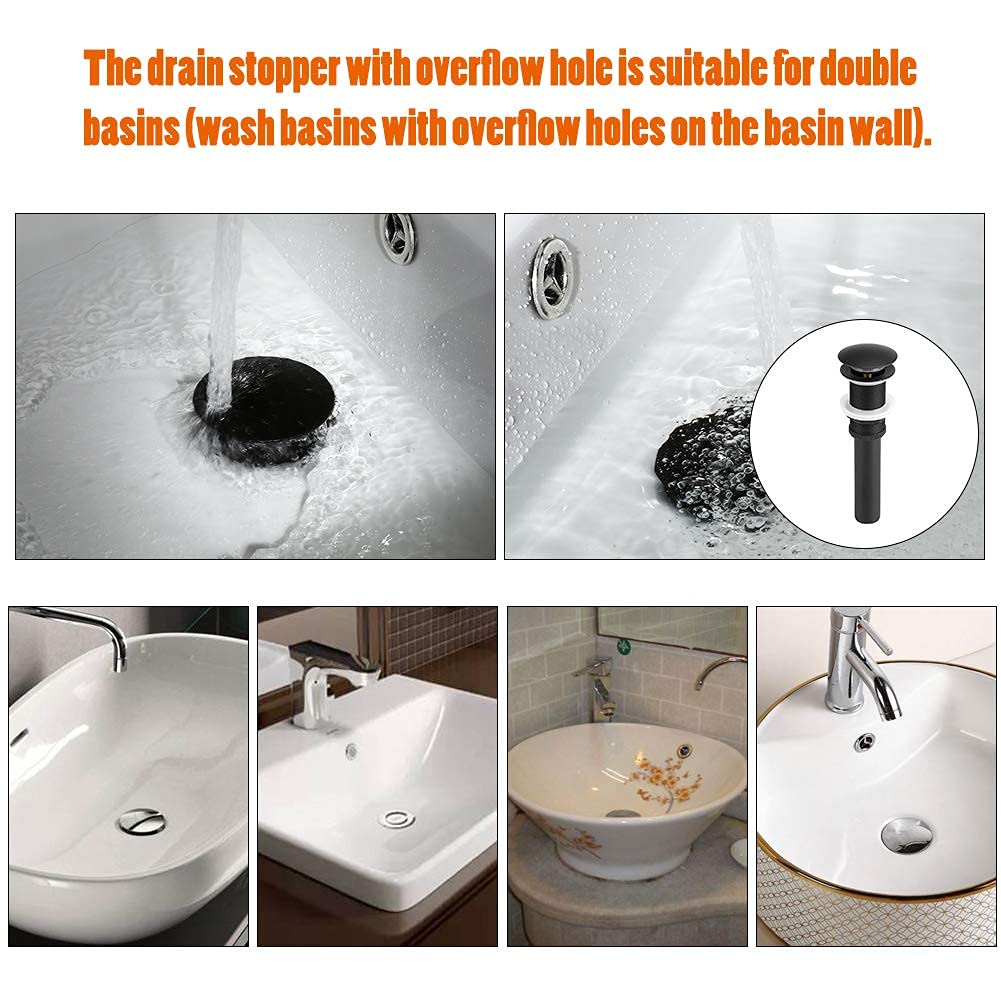 The drain stopper with overflow hole is suitable for double basins (wash basins with overflow holes on the basin wall).