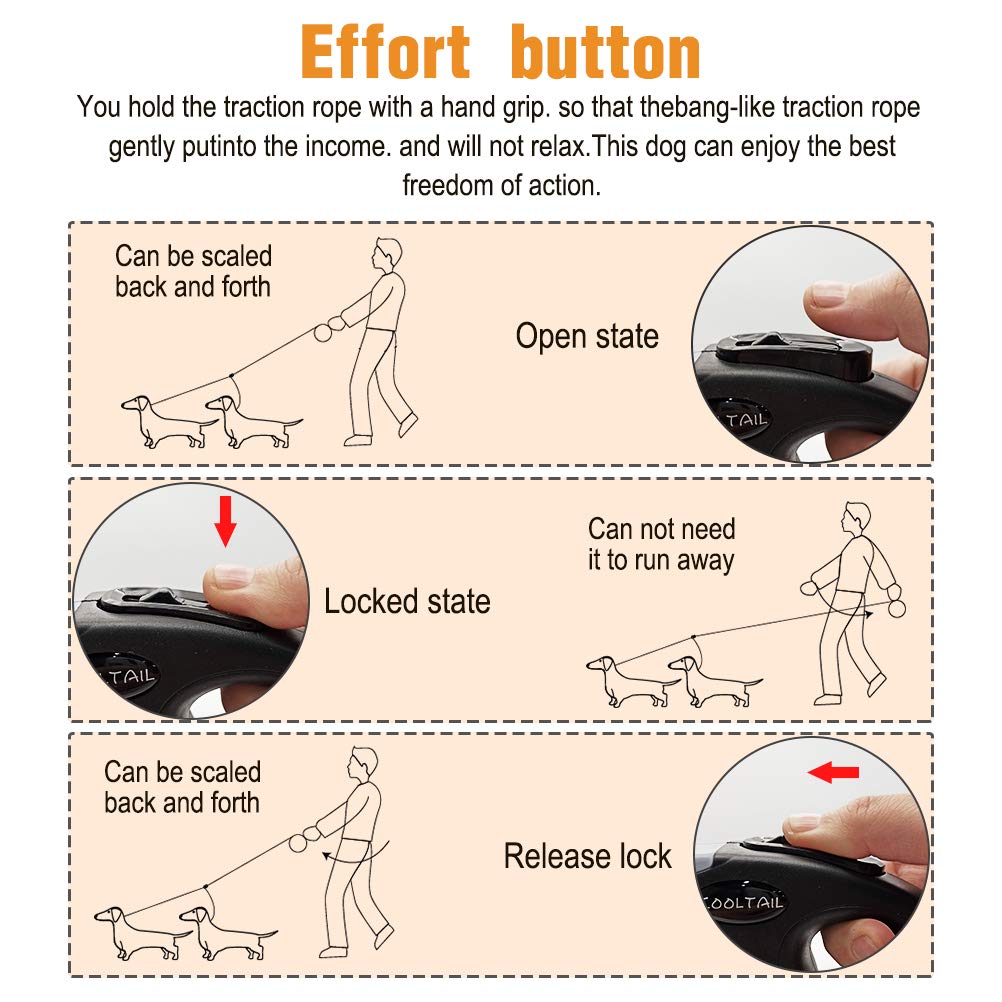 Effort button

You hold the traction rope with a hand grip. so that thebang-like traction rope gently putinto the income. and will not relax.This dog can enjoy the best freedom of action.

Can be scaled back and forth

Open state

TAIL

Locked state

TAIL

Can not need it to run away

Can be scaled back and forth

Release lock

COOLTAIL