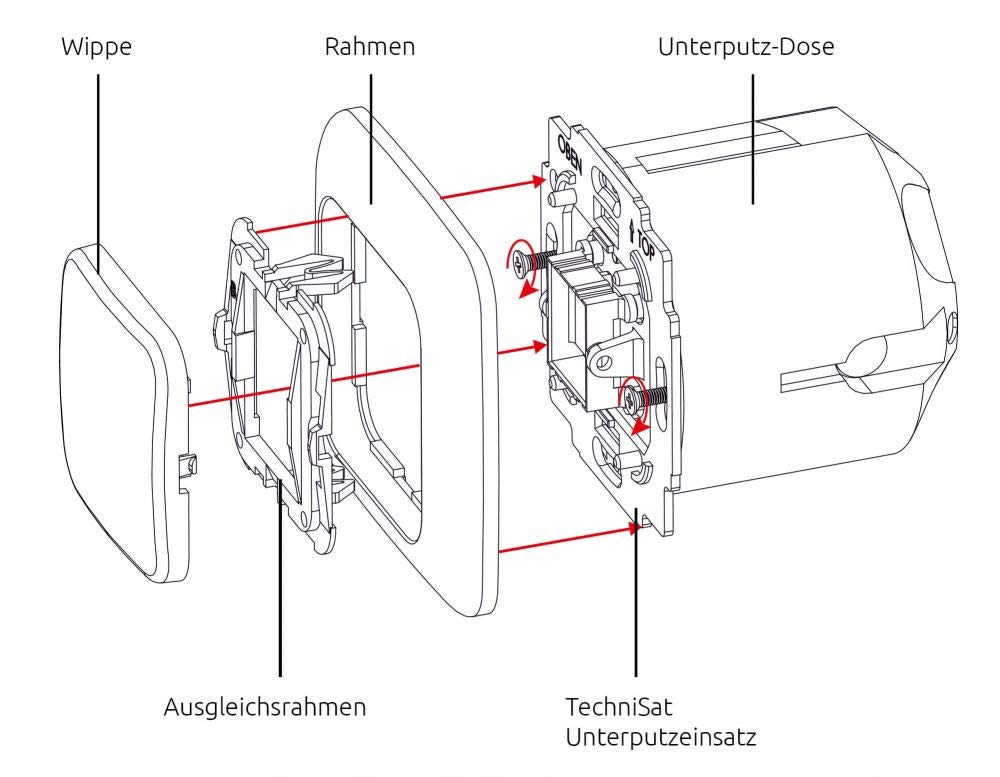 Wippe

Rahmen

Unterputz-Dose

OBEN

TOP

Ausgleichsrahmen

TechniSat
Unterputzeinsatz