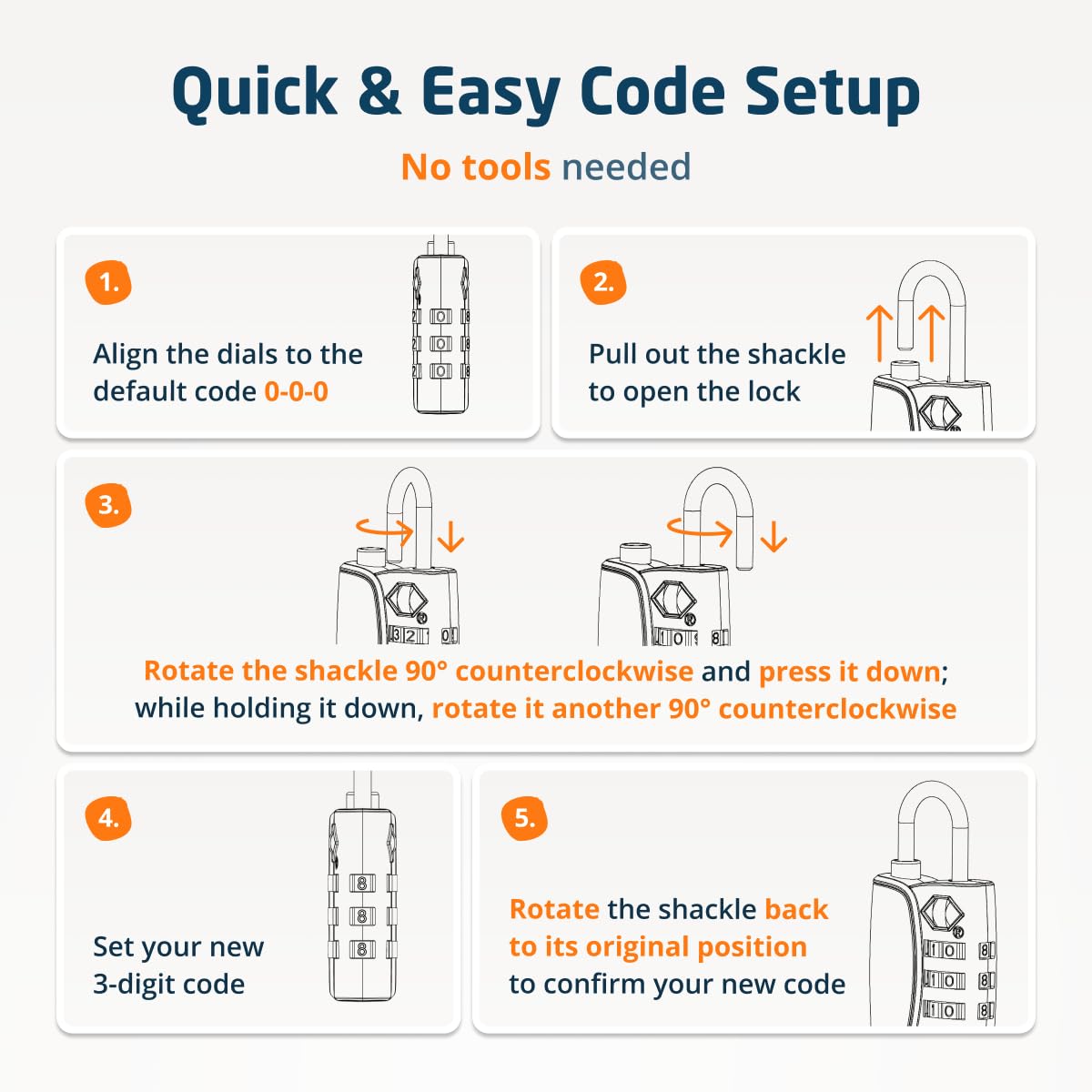 Quick & Easy Code Setup

No tools needed

1.

Align the dials to the default code 0-0-0

2.

Pull out the shackle to open the lock

3.

Rotate the shackle 90° counterclockwise and press it down; while holding it down, rotate it another 90° counterclockwise

4.

Set your new 3-digit code

5.

Rotate the shackle back to its original position to confirm your new code