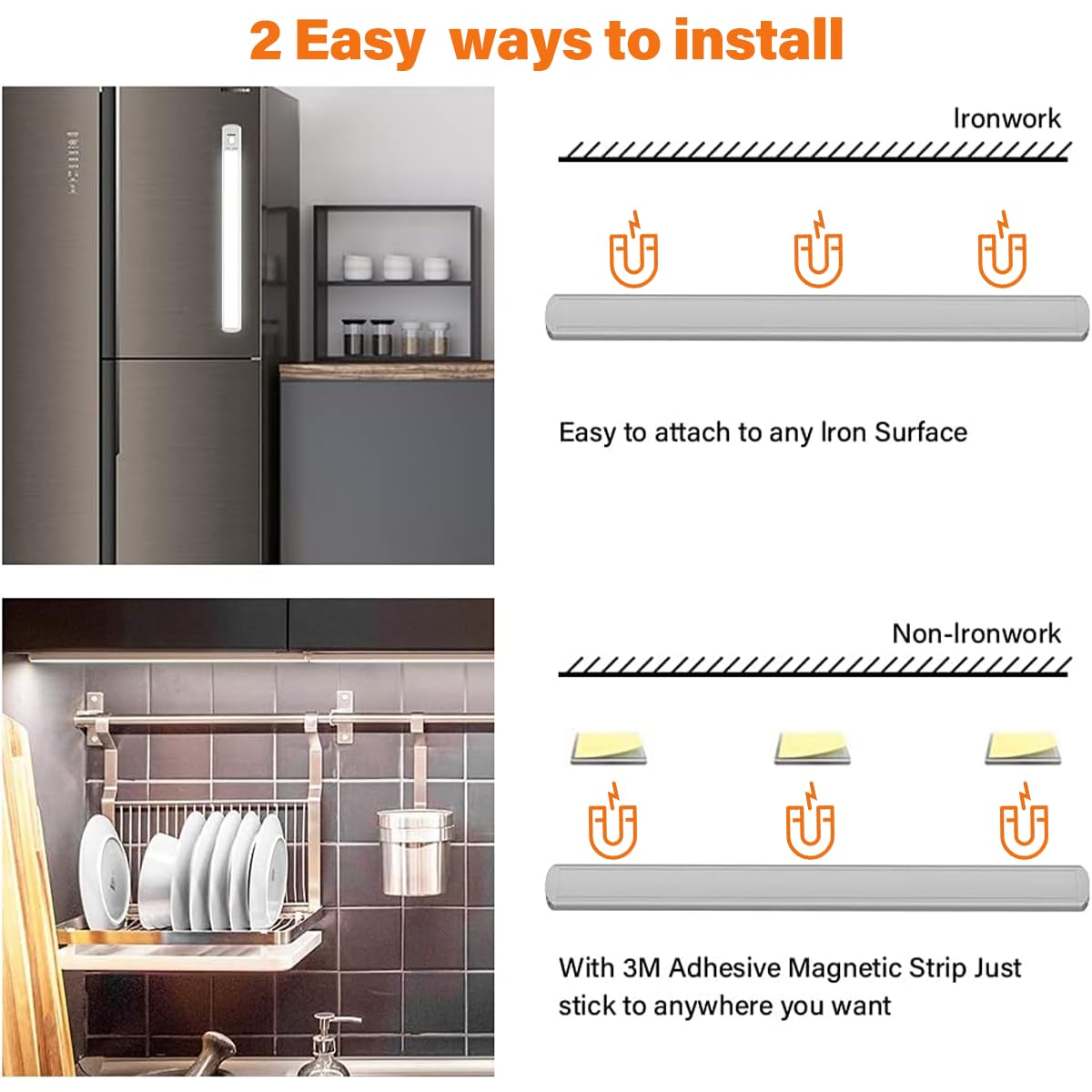 2 Easy ways to install

Ironwork

Easy to attach to any Iron Surface

Non-Ironwork

With 3M Adhesive Magnetic Strip Just stick to anywhere you want