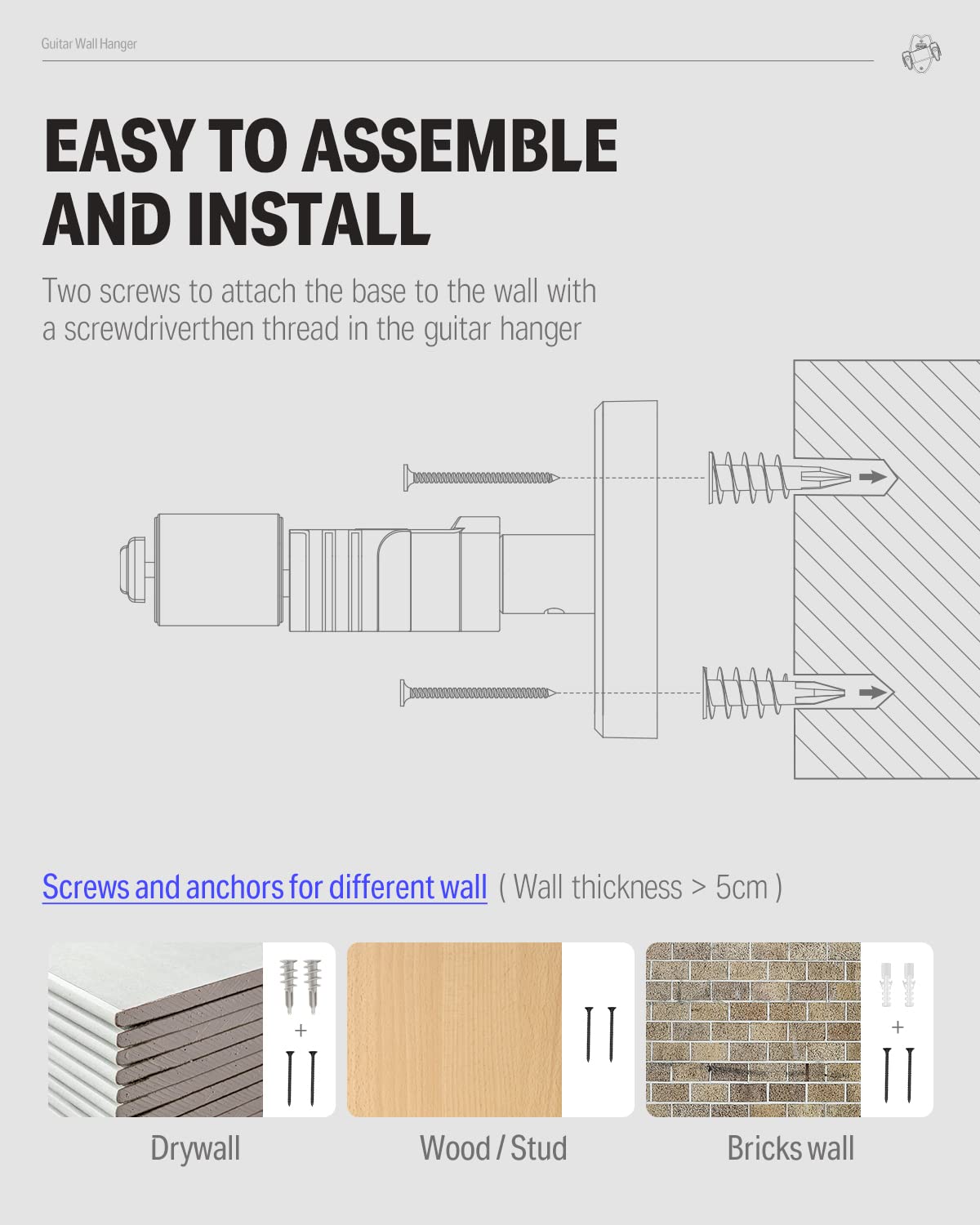 Guitar Wall Hanger

EASY TO ASSEMBLE AND INSTALL

Two screws to attach the base to the wall with a screwdriverthen thread in the guitar hanger

Screws and anchors for different wall ( Wall thickness > 5cm )

+

+

Drywall

Wood / Stud

Bricks wall