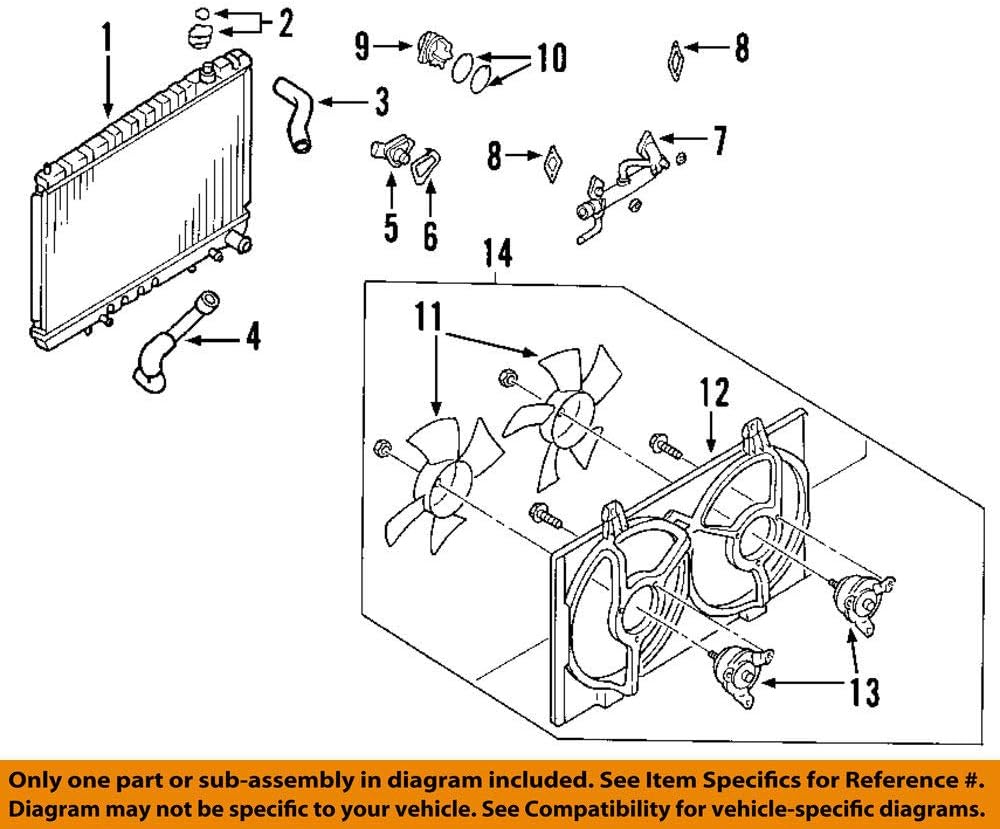 1
2
9
10
8
3
8
7
5
6
14
4
11
12
13

Only one part or sub-assembly in diagram included. See Item Specifics for Reference #.
Diagram may not be specific to your vehicle. See Compatibility for vehicle-specific diagrams.