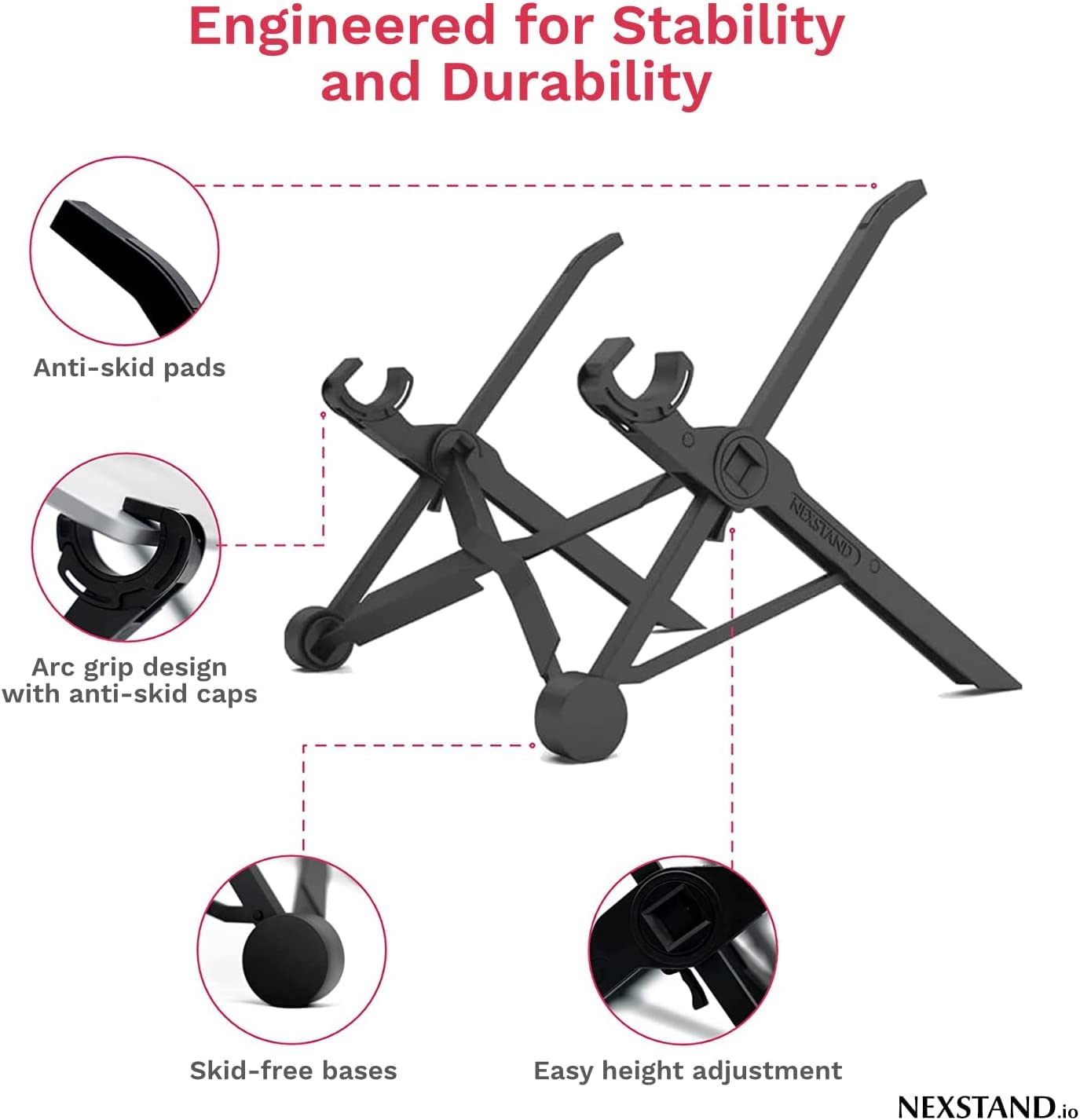 Engineered for Stability and Durability

Anti-skid pads

Arc grip design with anti-skid caps

NEXSTAND

Skid-free bases

Easy height adjustment

NEXSTAND.io