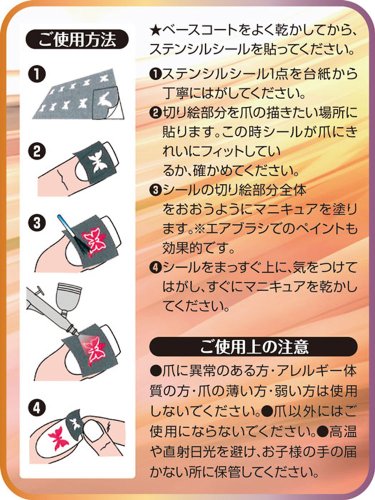 ご使用方法

❶

❷

❸

❹

★ベースコートをよく乾かしてから、ステンシルシールを貼ってください。

❶ステンシルシール1点を台紙から丁寧にはがしてください。

❷切り絵部分を爪の描きたい場所に貼ります。この時シールが爪にきれいにフィットしているか、確かめてください。

❸シールの切り絵部分全体をおおうようにマニキュアを塗ります。※エアブラシでのペイントも効果的です。

❹シールをまっすぐ上に、気をつけてはがし、すぐにマニキュアを乾かしてください。

ご使用上の注意

●爪に異常のある方・アレルギー体質の方・爪の薄い方・弱い方は使用しないでください。●爪以外にはご使用にならないでください。●高温や直射日光を避け、お子様の手の届かない所に保管してください。