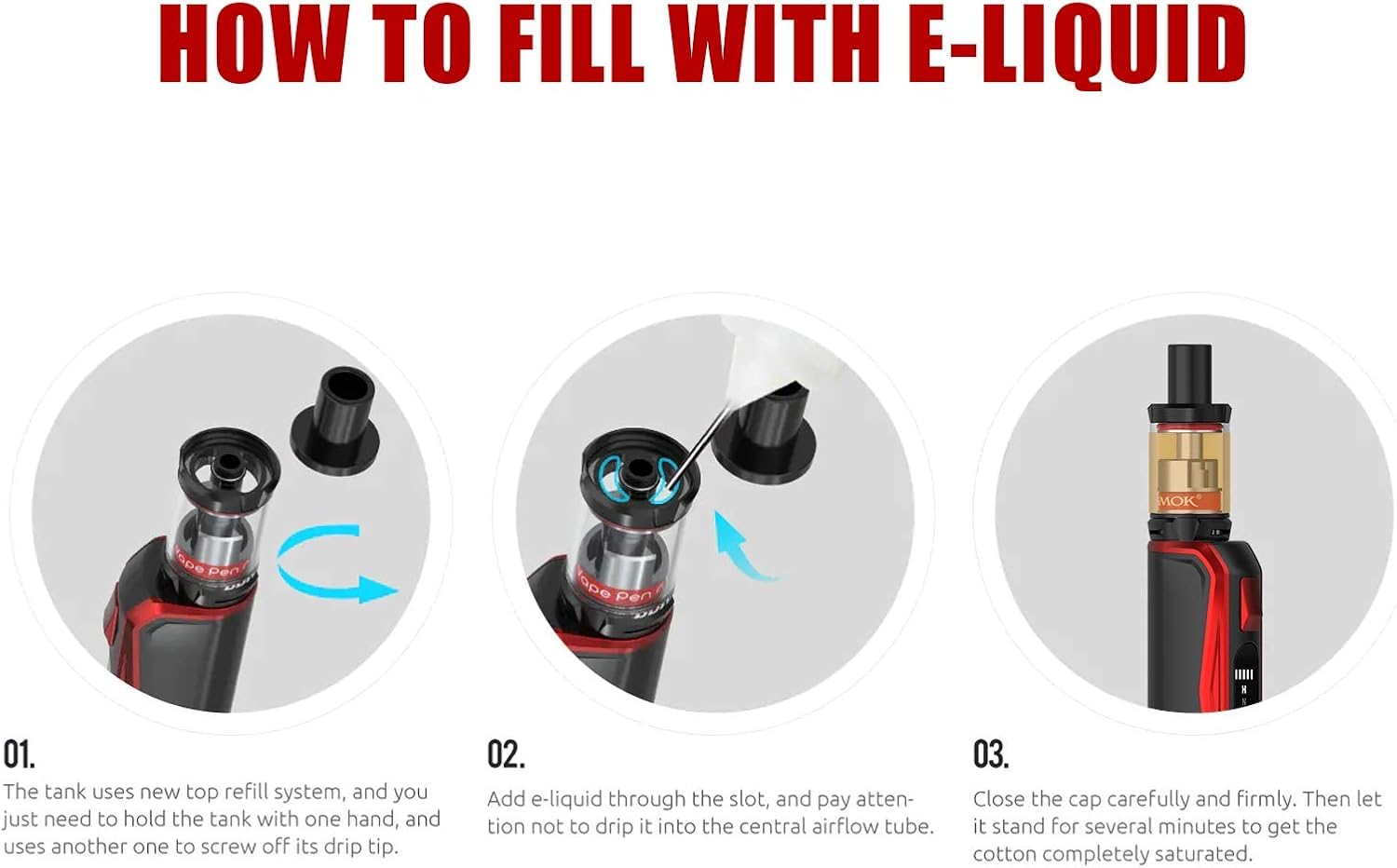 HOW TO FILL WITH E-LIQUID

Vape Pen

Vape Pen

SMOK

01.
The tank uses new top refill system, and you just need to hold the tank with one hand, and uses another one to screw off its drip tip.

02.
Add e-liquid through the slot, and pay attention not to drip it into the central airflow tube.

03.
Close the cap carefully and firmly. Then let it stand for several minutes to get the cotton completely saturated.