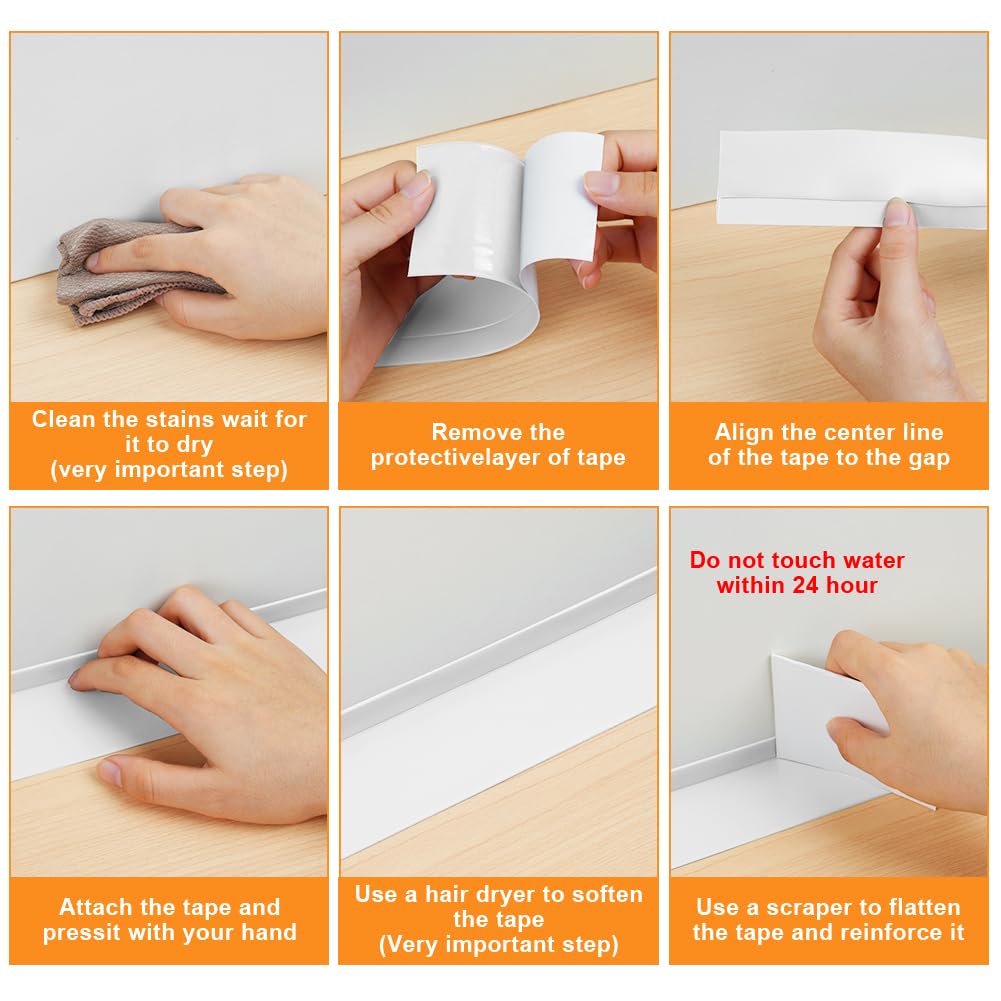 Clean the stains wait for it to dry (very important step)

Remove the protectivelayer of tape

Align the center line of the tape to the gap

Attach the tape and pressit with your hand

Use a hair dryer to soften the tape (Very important step)

Do not touch water within 24 hour

Use a scraper to flatten the tape and reinforce it