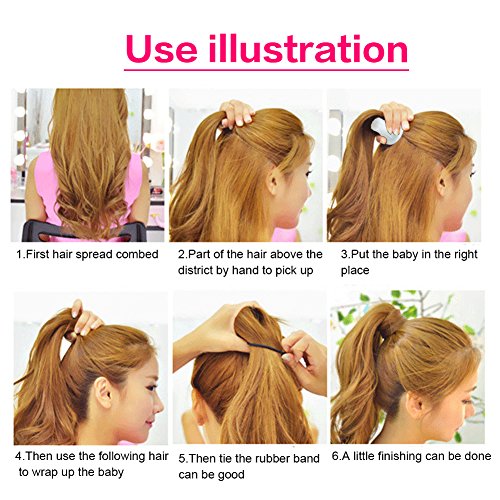 Use illustration

1.First hair spread combed

2.Part of the hair above the district by hand to pick up

3.Put the baby in the right place

4.Then use the following hair to wrap up the baby

5.Then tie the rubber band can be good

6.A little finishing can be done