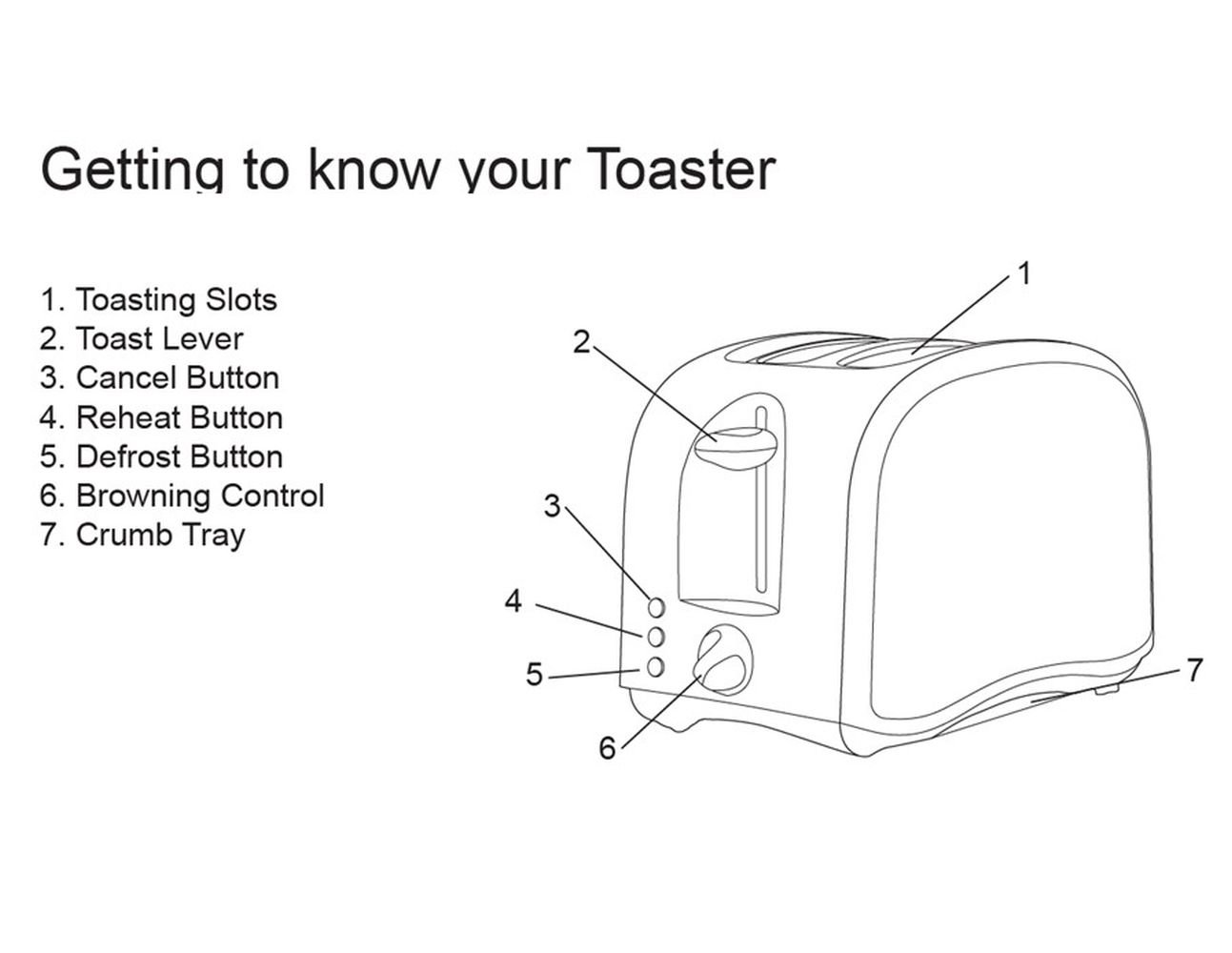 Getting to know your Toaster

1. Toasting Slots
2. Toast Lever
3. Cancel Button
4. Reheat Button
5. Defrost Button
6. Browning Control
7. Crumb Tray

1
2
3
4
5
6
7