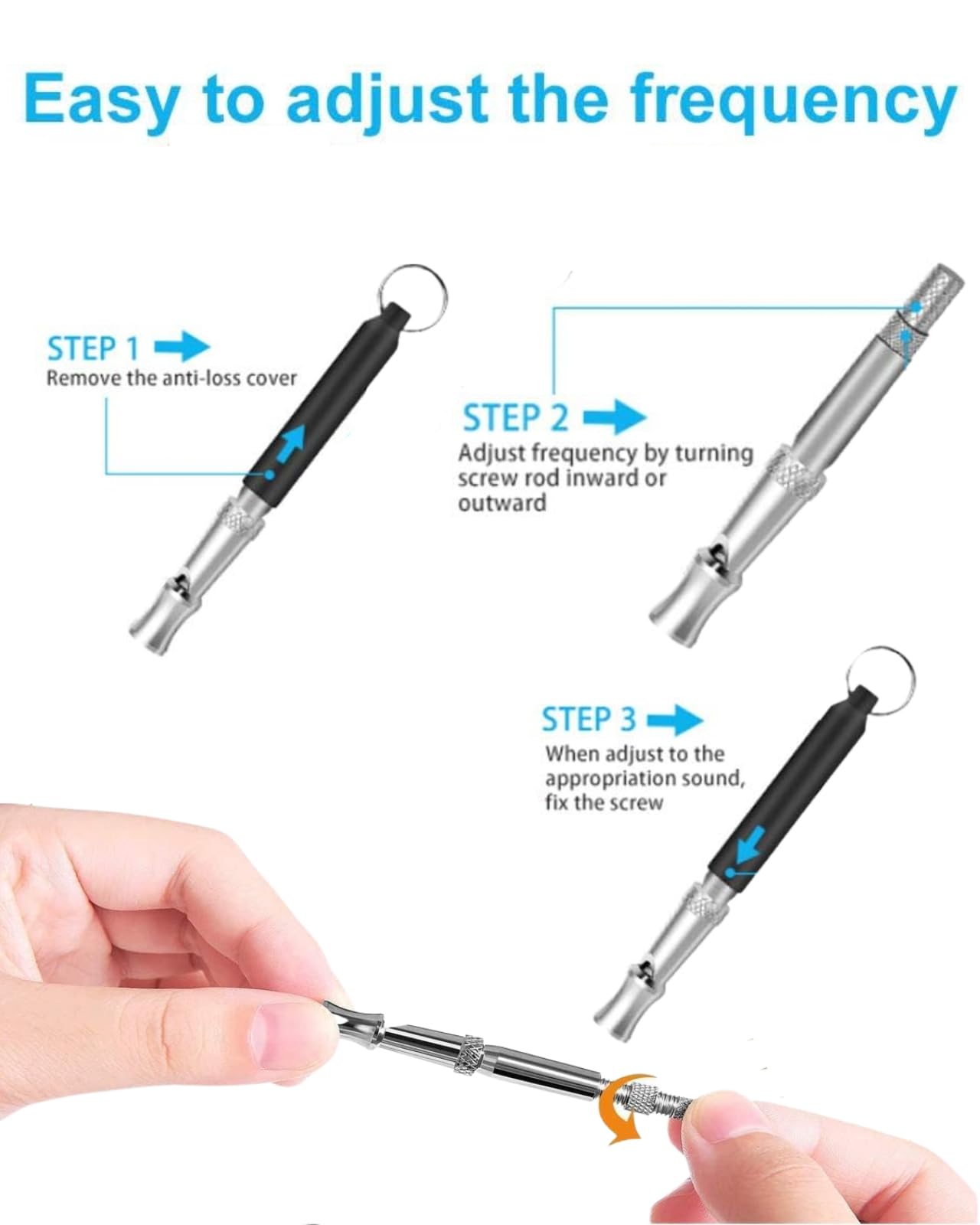 Easy to adjust the frequency

STEP 1
Remove the anti-loss cover

STEP 2
Adjust frequency by turning screw rod inward or outward

STEP 3
When adjust to the appropriation sound, fix the screw