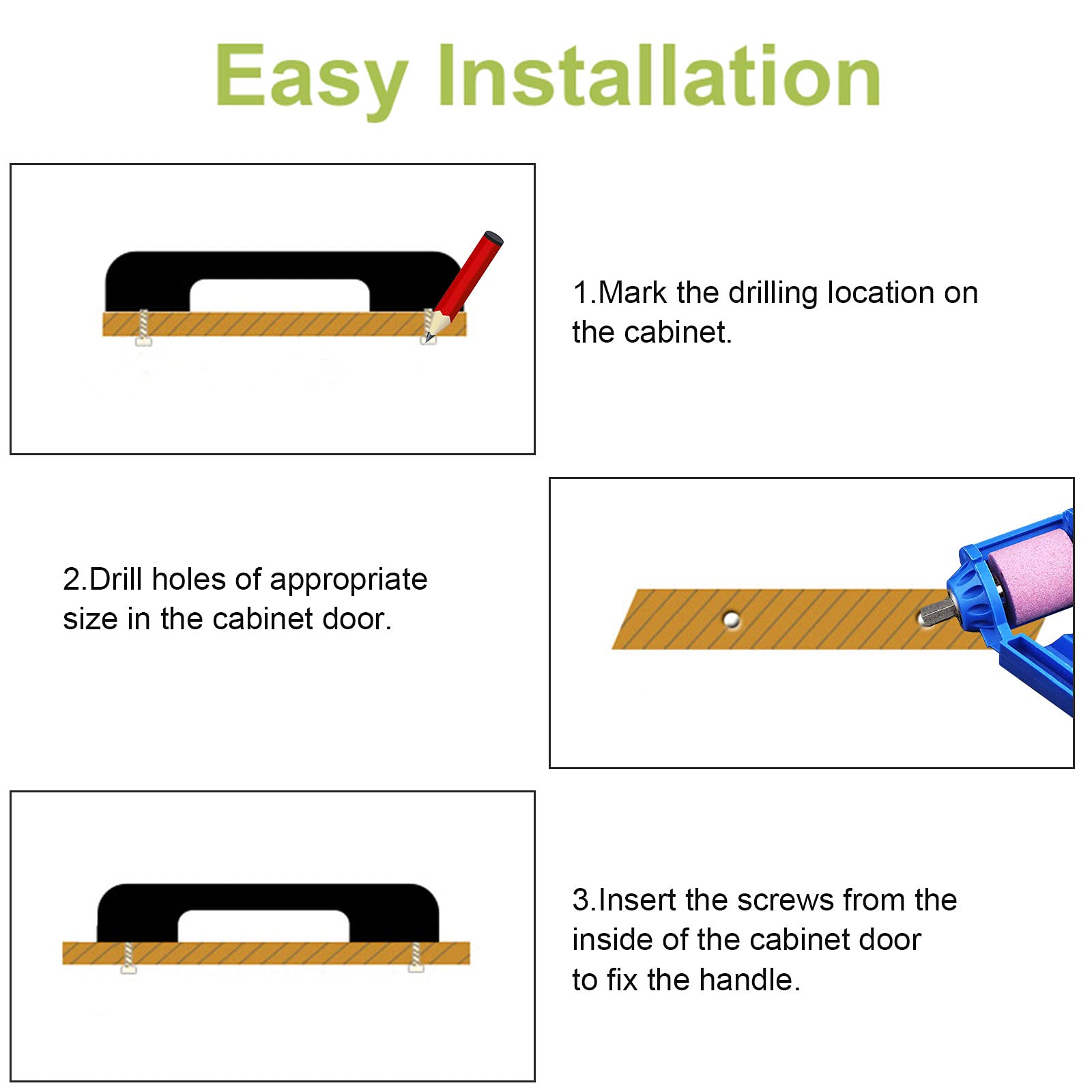 Easy Installation

1.Mark the drilling location on the cabinet.

2.Drill holes of appropriate size in the cabinet door.

3.Insert the screws from the inside of the cabinet door to fix the handle.