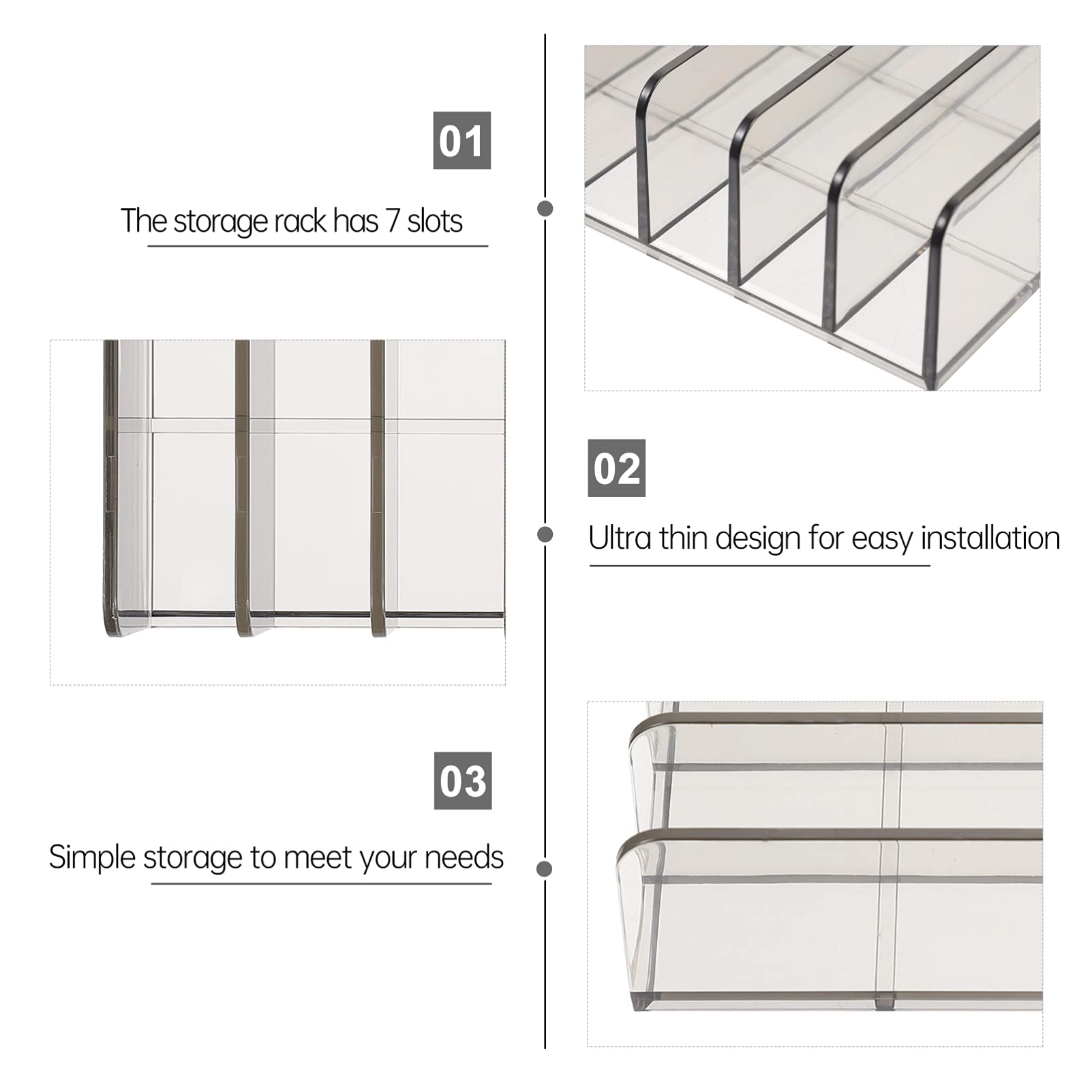 01

The storage rack has 7 slots

02

Ultra thin design for easy installation

03

Simple storage to meet your needs