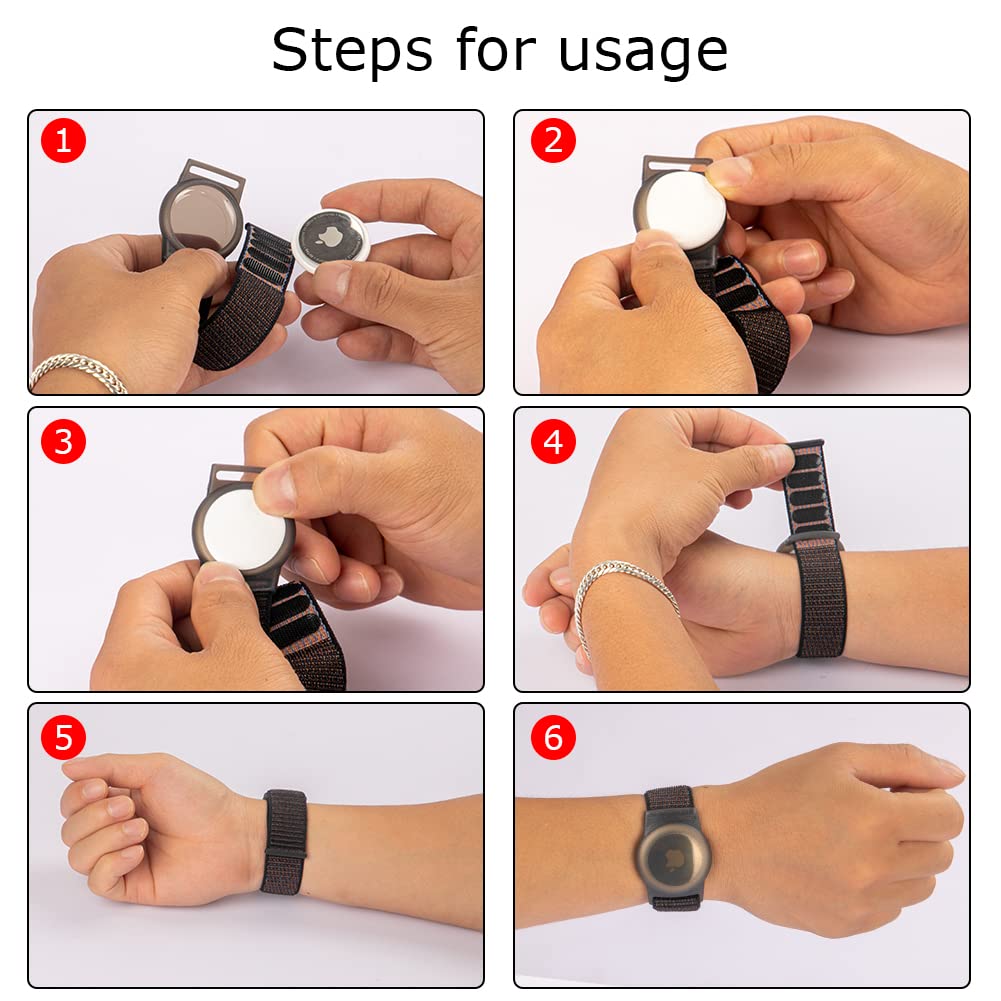 Steps for usage

1

2

3

4

5

6