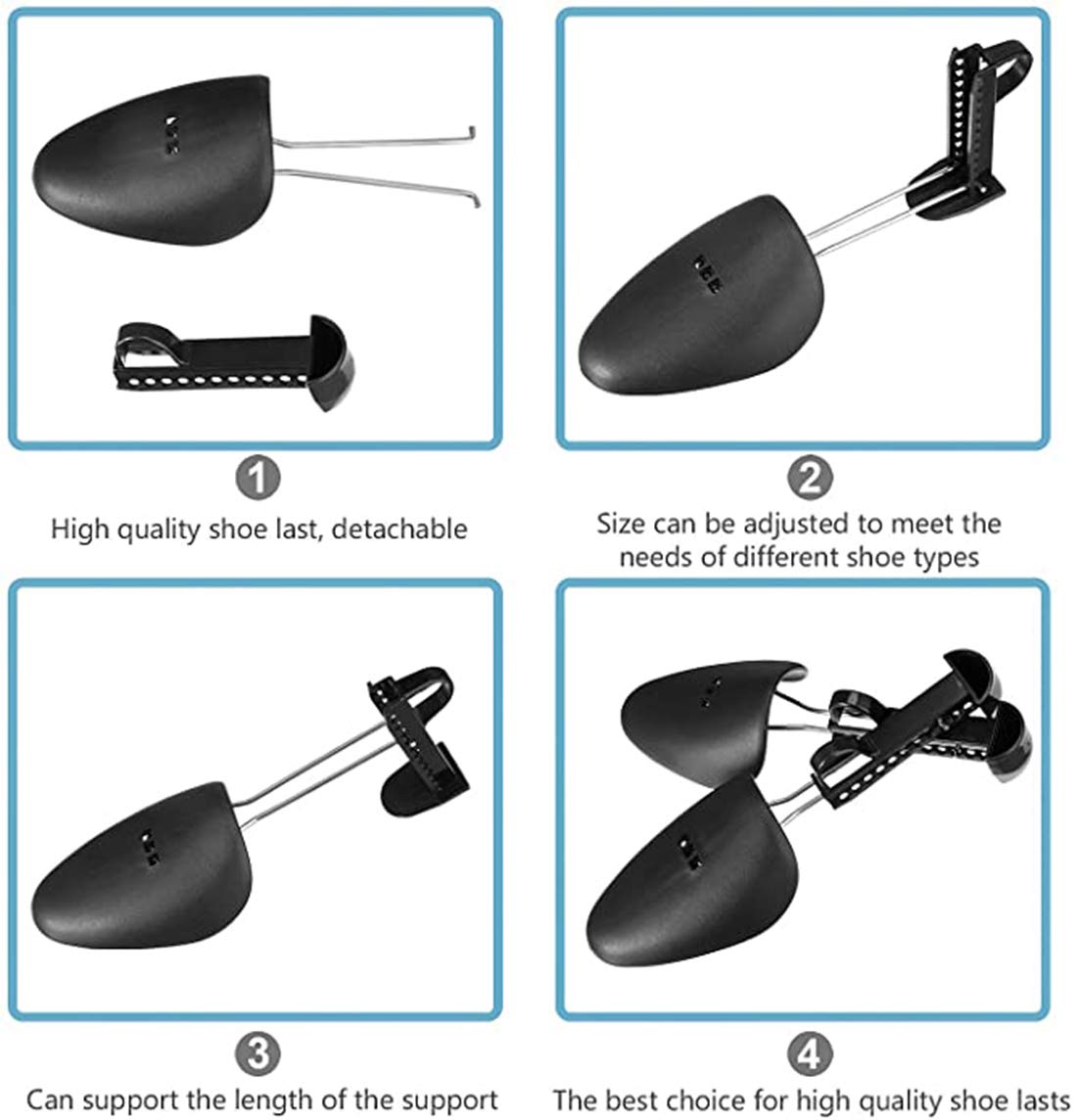 1
High quality shoe last, detachable

2
Size can be adjusted to meet the needs of different shoe types

3
Can support the length of the support

4
The best choice for high quality shoe lasts