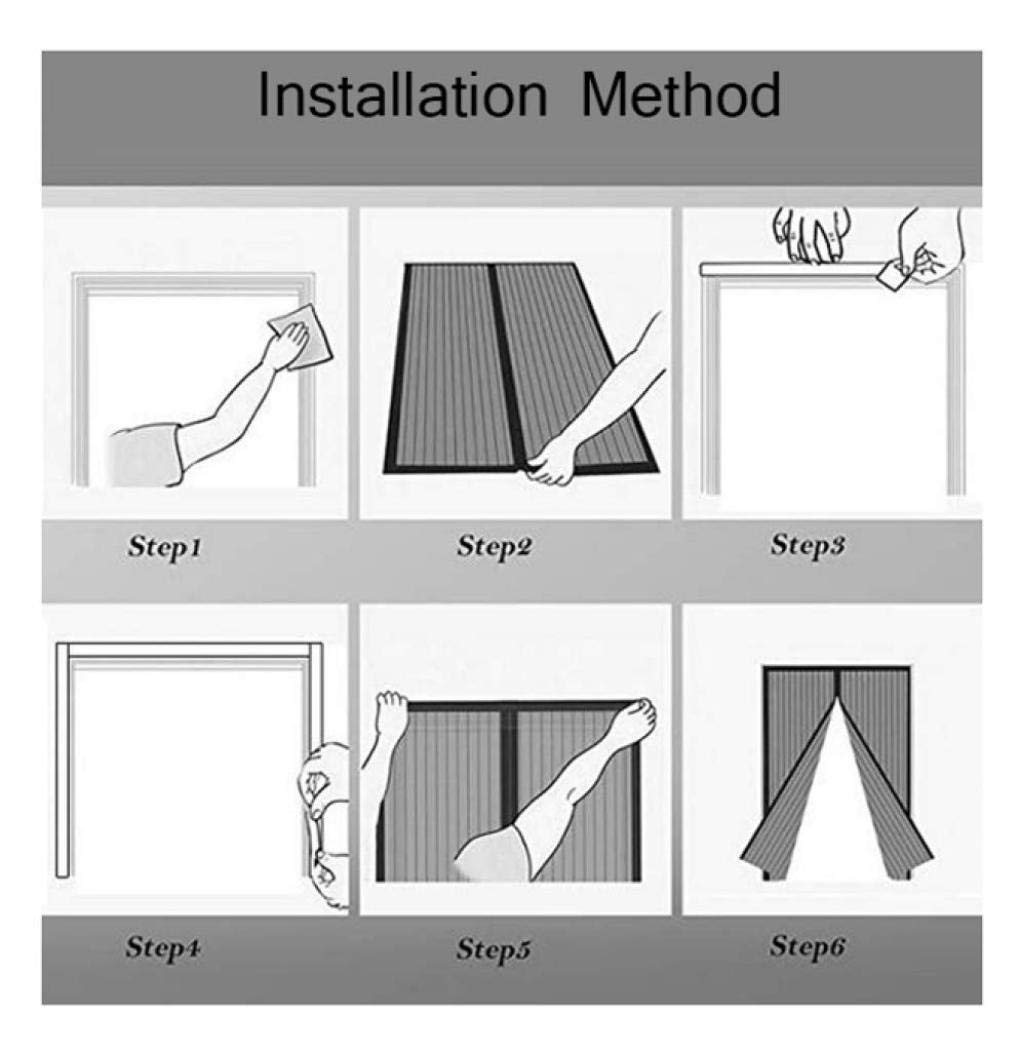 Installation Method

Step1

Step2

Step3

Step4

Step5

Step6