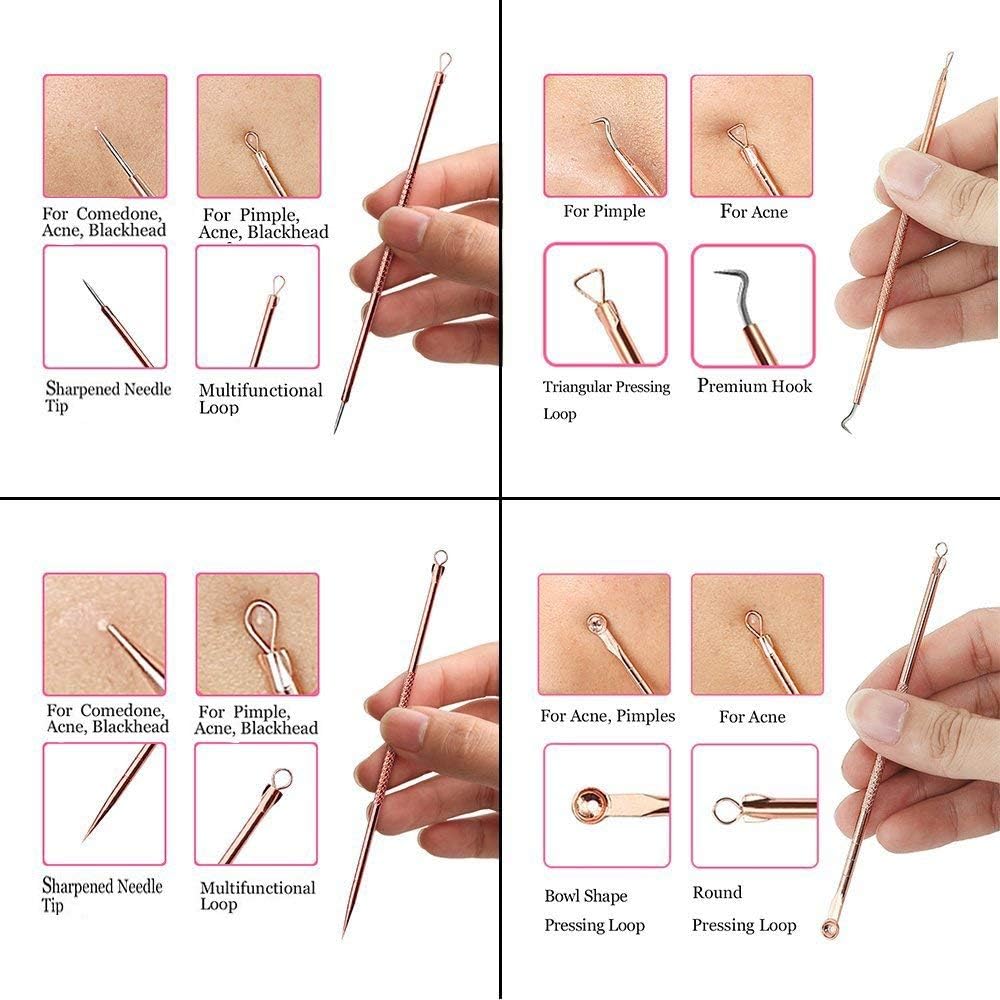 For Comedone, Acne, Blackhead

For Pimple, Acne, Blackhead

Sharpened Needle Tip

Multifunctional Loop

For Pimple

For Acne

Triangular Pressing Loop

Premium Hook

For Comedone, Acne, Blackhead

For Pimple, Acne, Blackhead

Sharpened Needle Tip

Multifunctional Loop

For Acne, Pimples

For Acne

Bowl Shape Pressing Loop

Round Pressing Loop