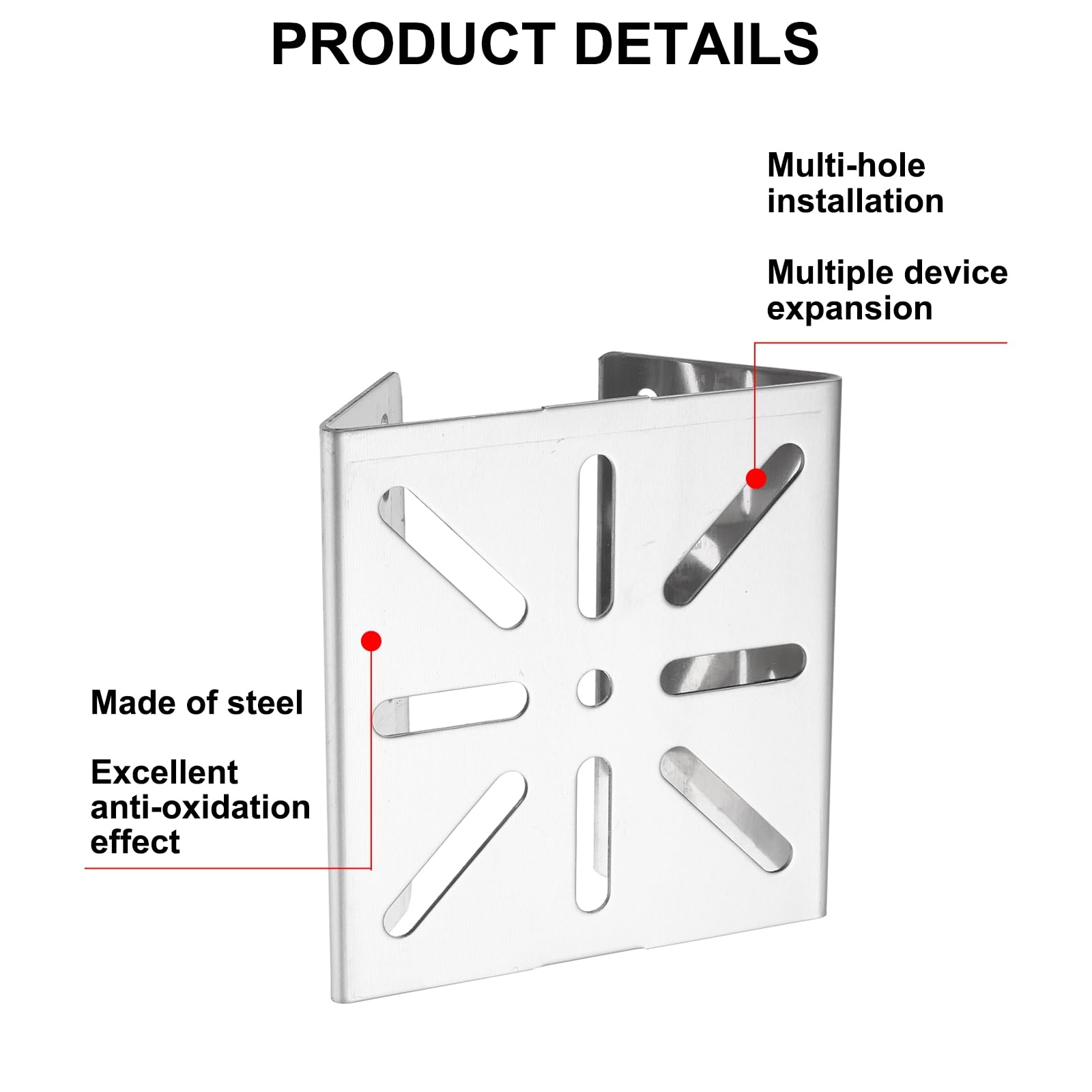 PRODUCT DETAILS

Multi-hole installation

Multiple device expansion

Made of steel

Excellent anti-oxidation effect