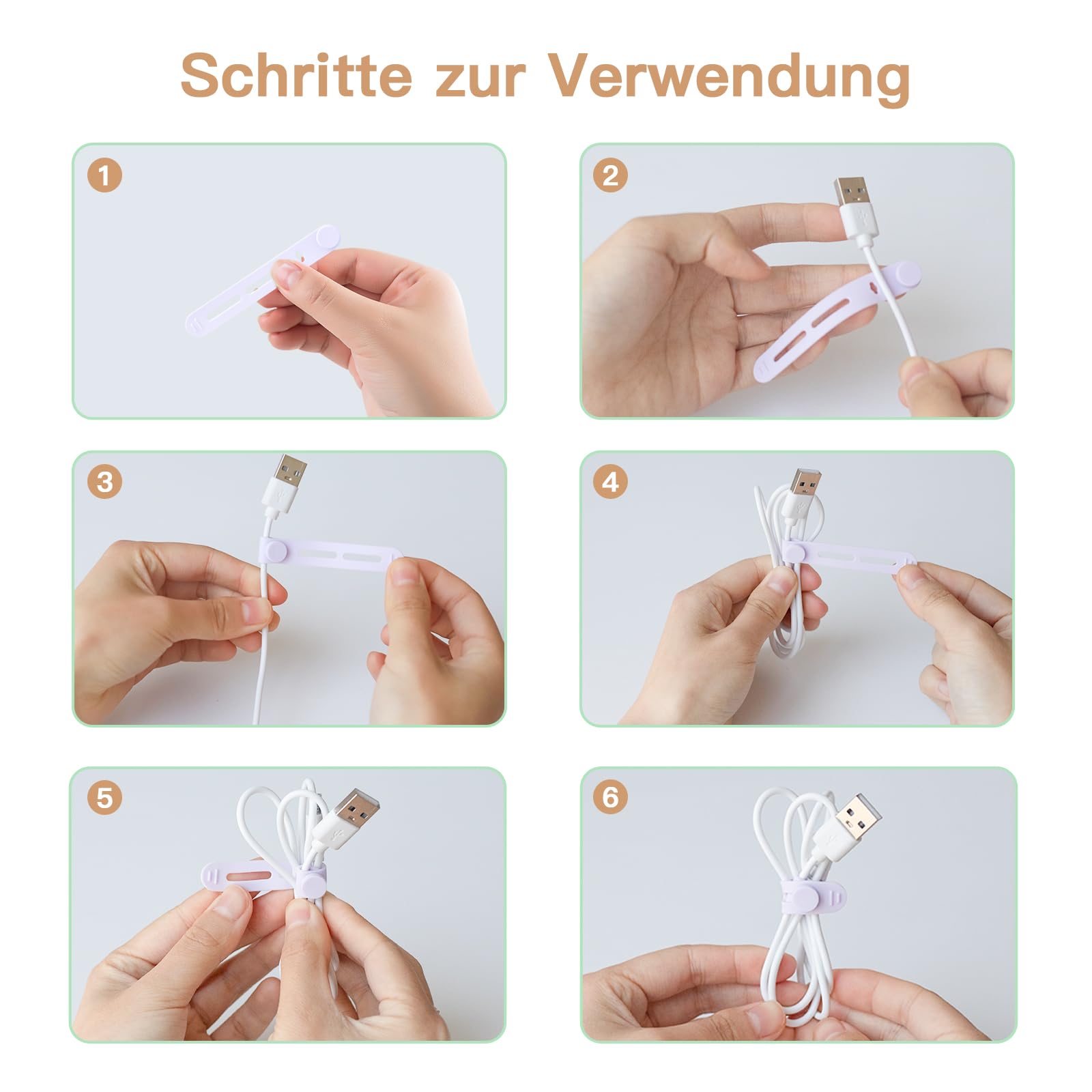 Schritte zur Verwendung

1

2

3

4

5

6