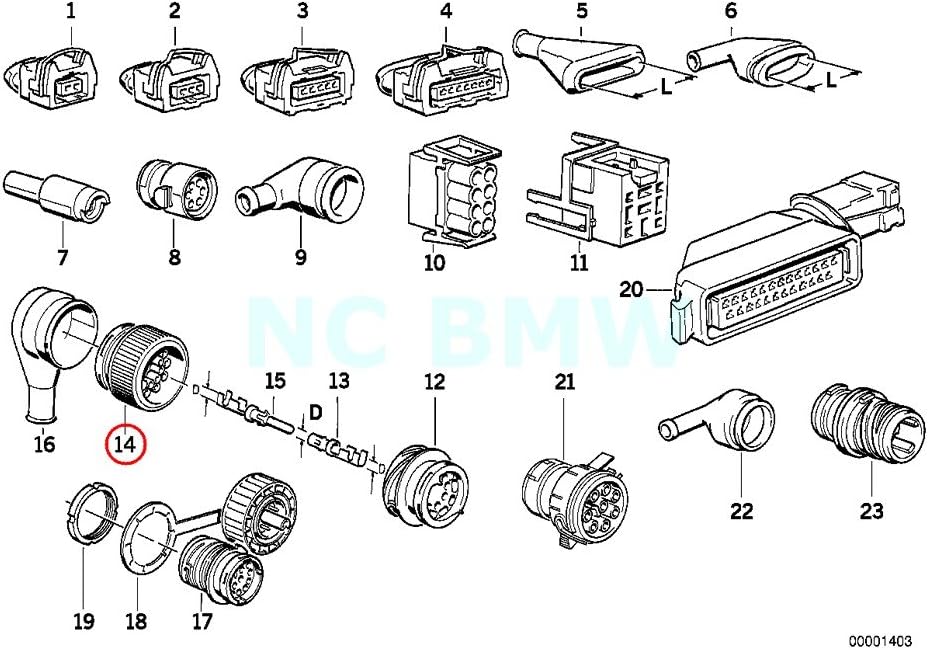 1
2
3
4
5
6
L
L
7
8
9
10
11
20
NC BMW
16
14
15
D
13
12
21
22
23
19
18
17
00001403