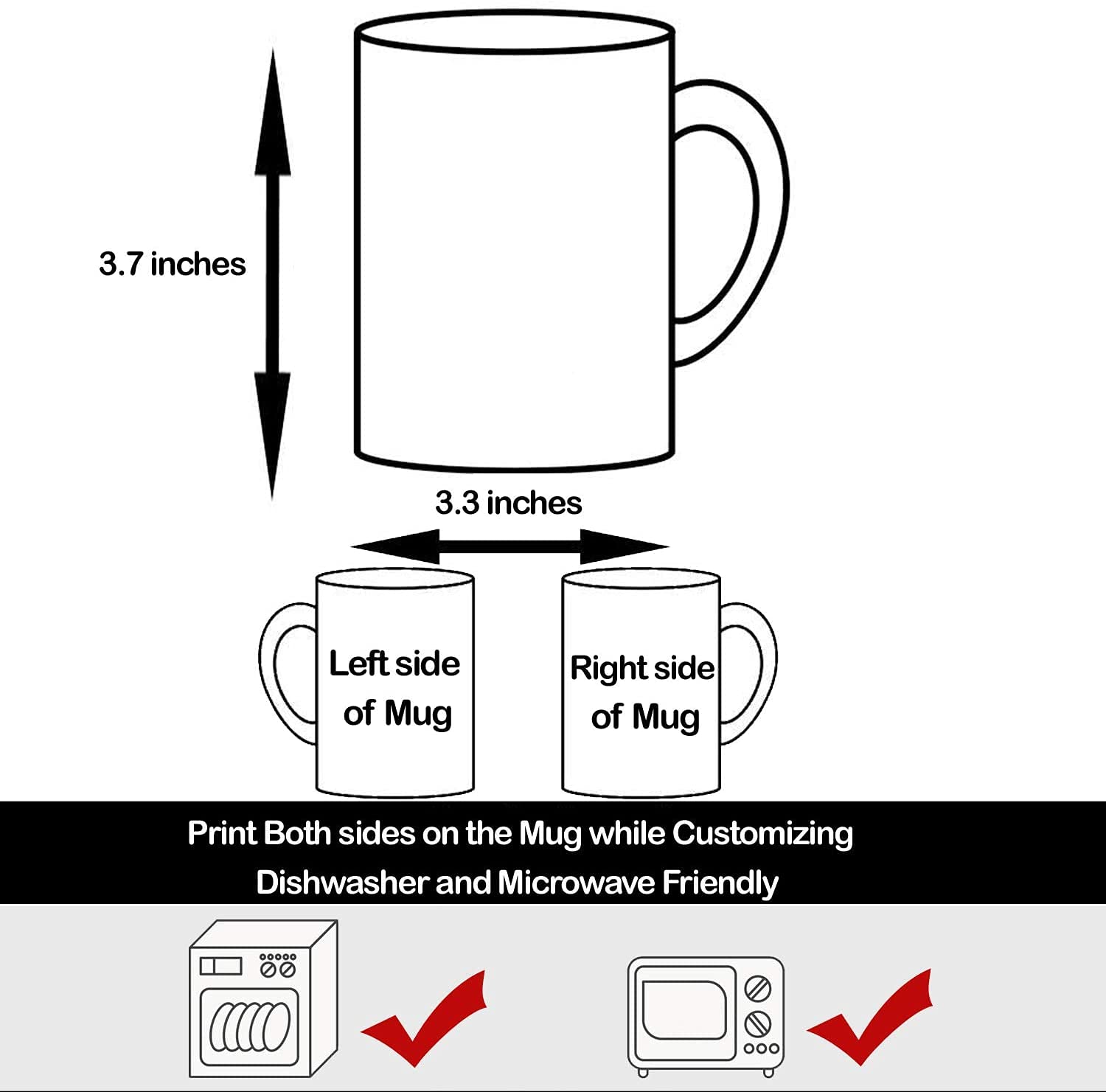 3.7 inches

3.3 inches

Left side of Mug

Right side of Mug

Print Both sides on the Mug while Customizing
Dishwasher and Microwave Friendly