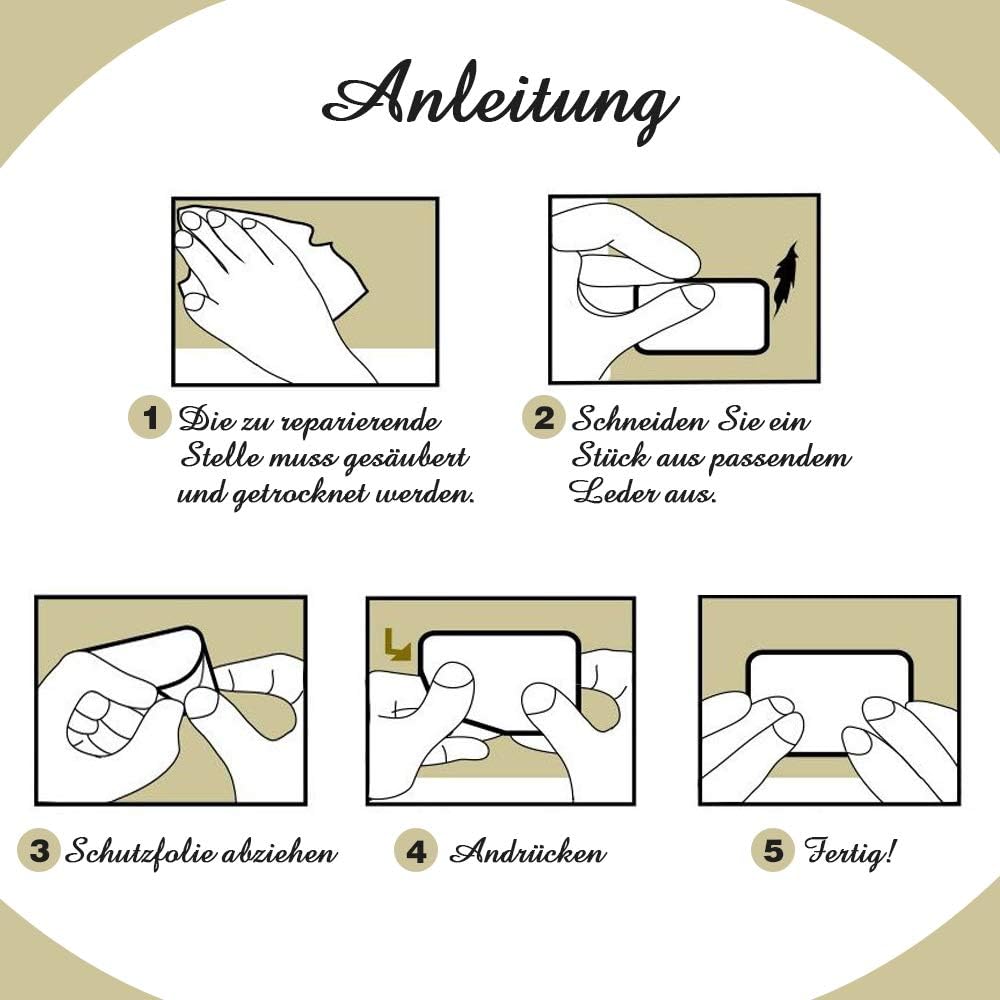 Anleitung

1 Die zu reparierende Stelle muss gesäubert und getrocknet werden.

2 Schneiden Sie ein Stück aus passendem Leder aus.

3 Schutzfolie abziehen

4 Andrücken

5 Fertig!