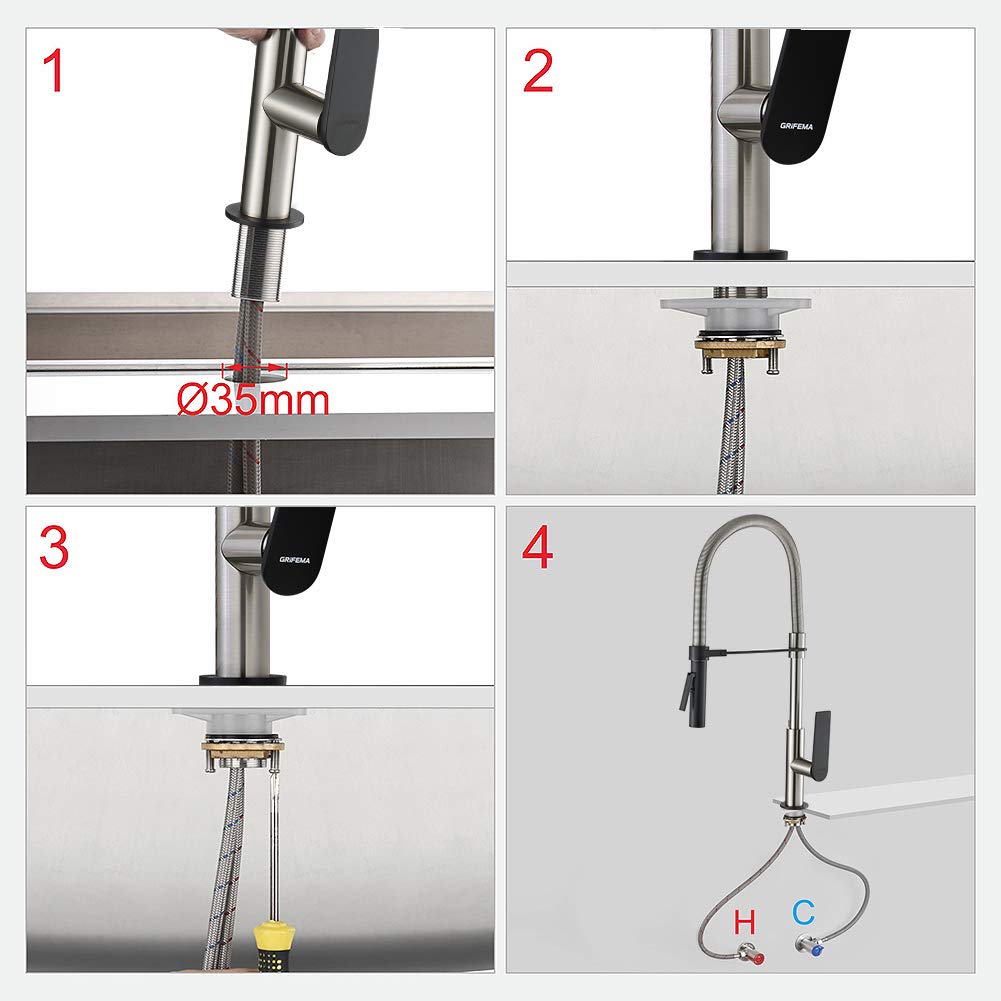 1

Ø35mm

2

GRIFEMA

3

GRIFEMA

4

H

C