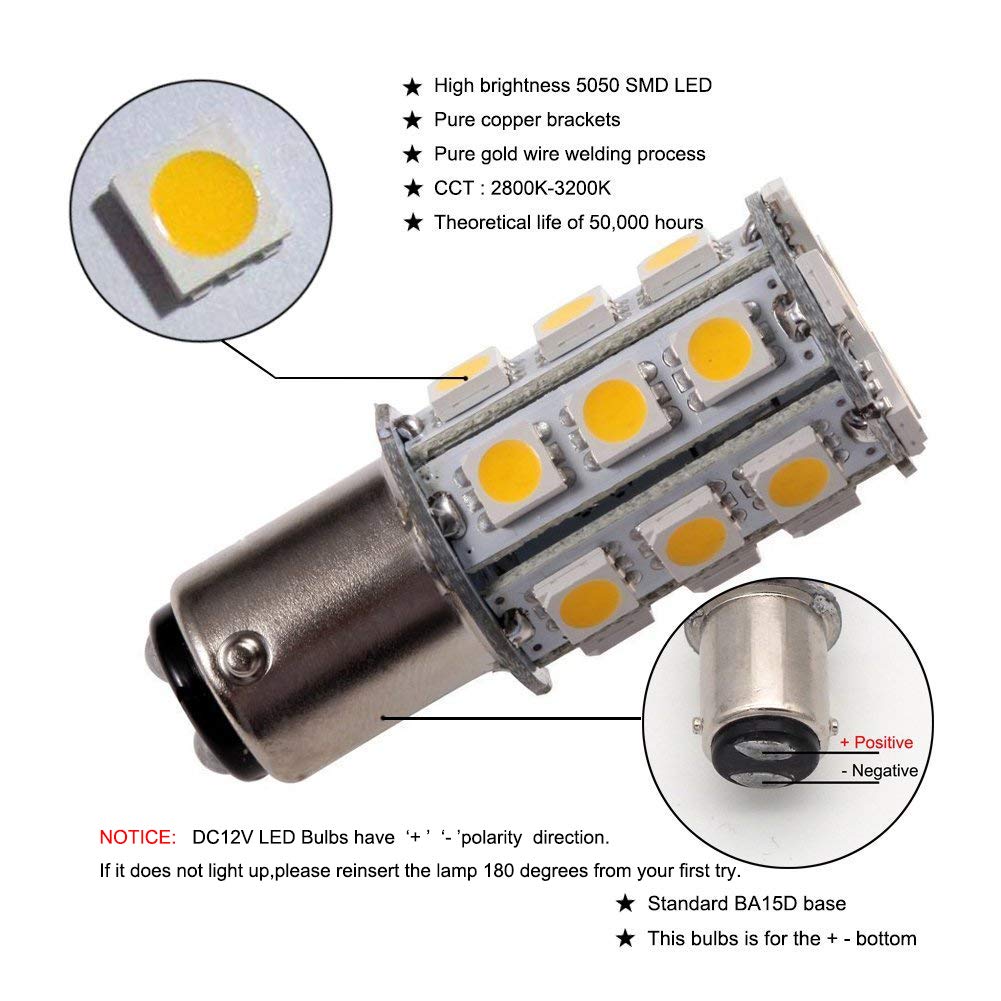 ★ High brightness 5050 SMD LED
★ Pure copper brackets
★ Pure gold wire welding process
★ CCT : 2800K-3200K
★ Theoretical life of 50,000 hours

+ Positive
- Negative

NOTICE: DC12V LED Bulbs have '+ ' '- 'polarity direction.
If it does not light up,please reinsert the lamp 180 degrees from your first try.

★ Standard BA15D base
★ This bulbs is for the + - bottom