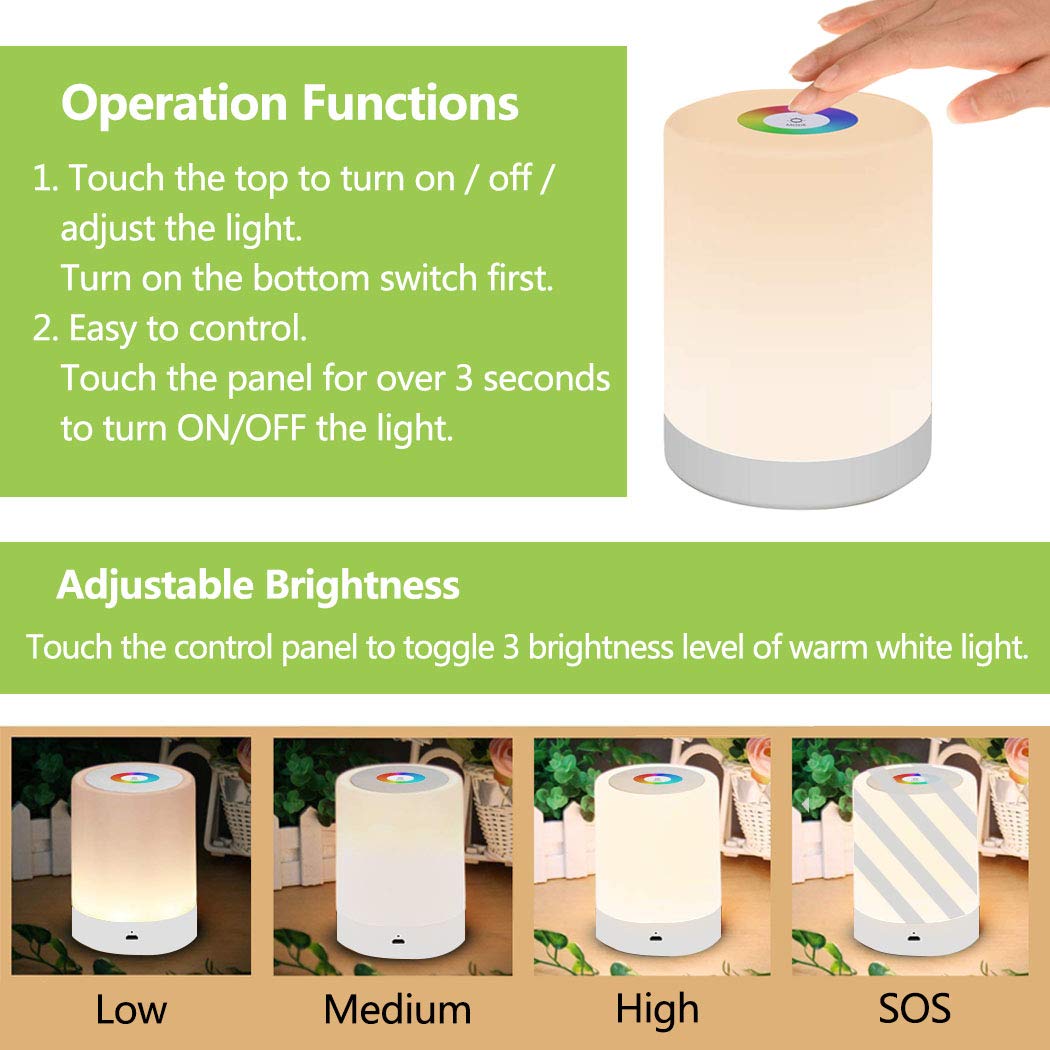 Operation Functions

1. Touch the top to turn on / off / adjust the light.
Turn on the bottom switch first.
2. Easy to control.
Touch the panel for over 3 seconds to turn ON/OFF the light.

MODE

Adjustable Brightness

Touch the control panel to toggle 3 brightness level of warm white light.

Low

Medium

High

SOS