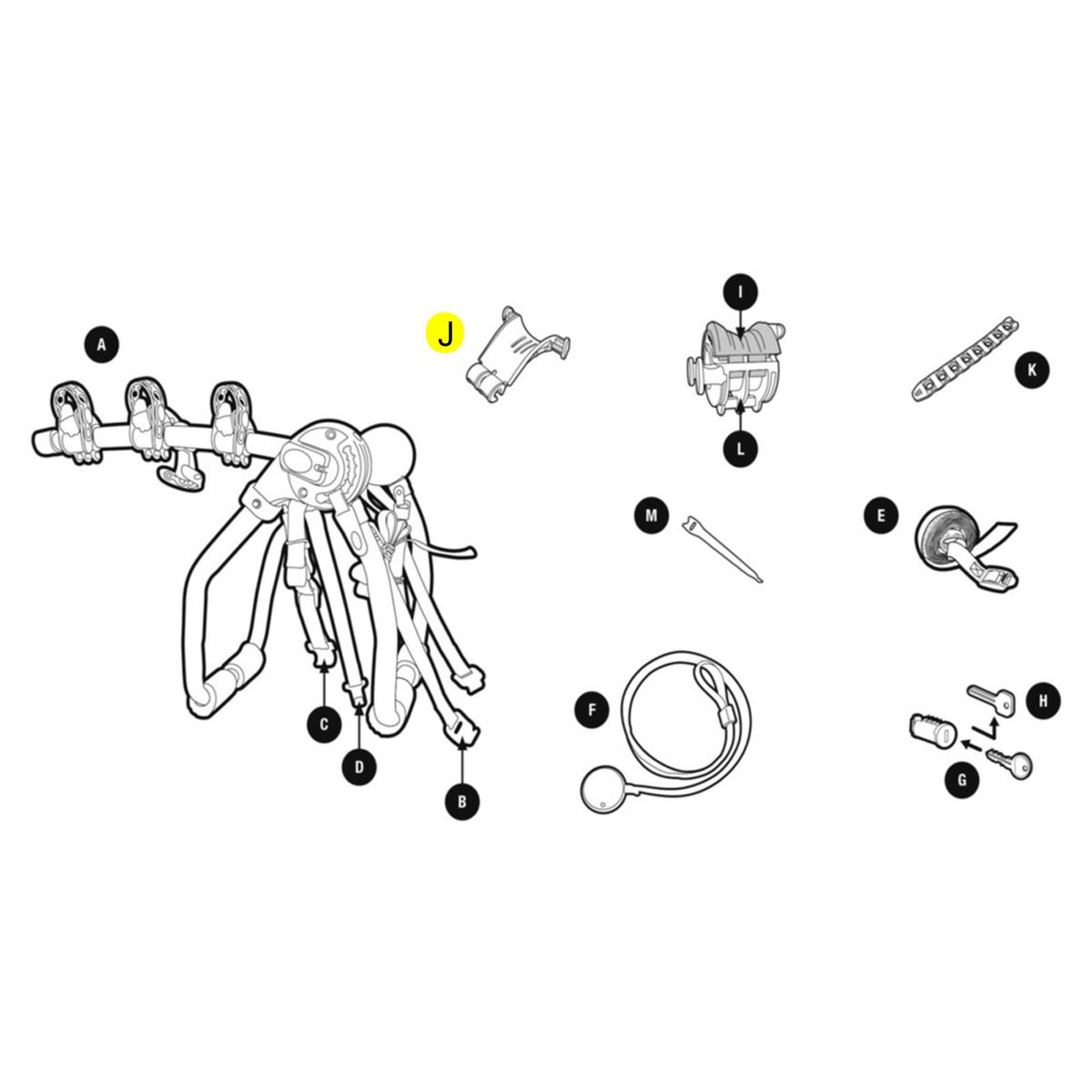 A
J
I
K
L
M
E
C
D
B
F
H
G