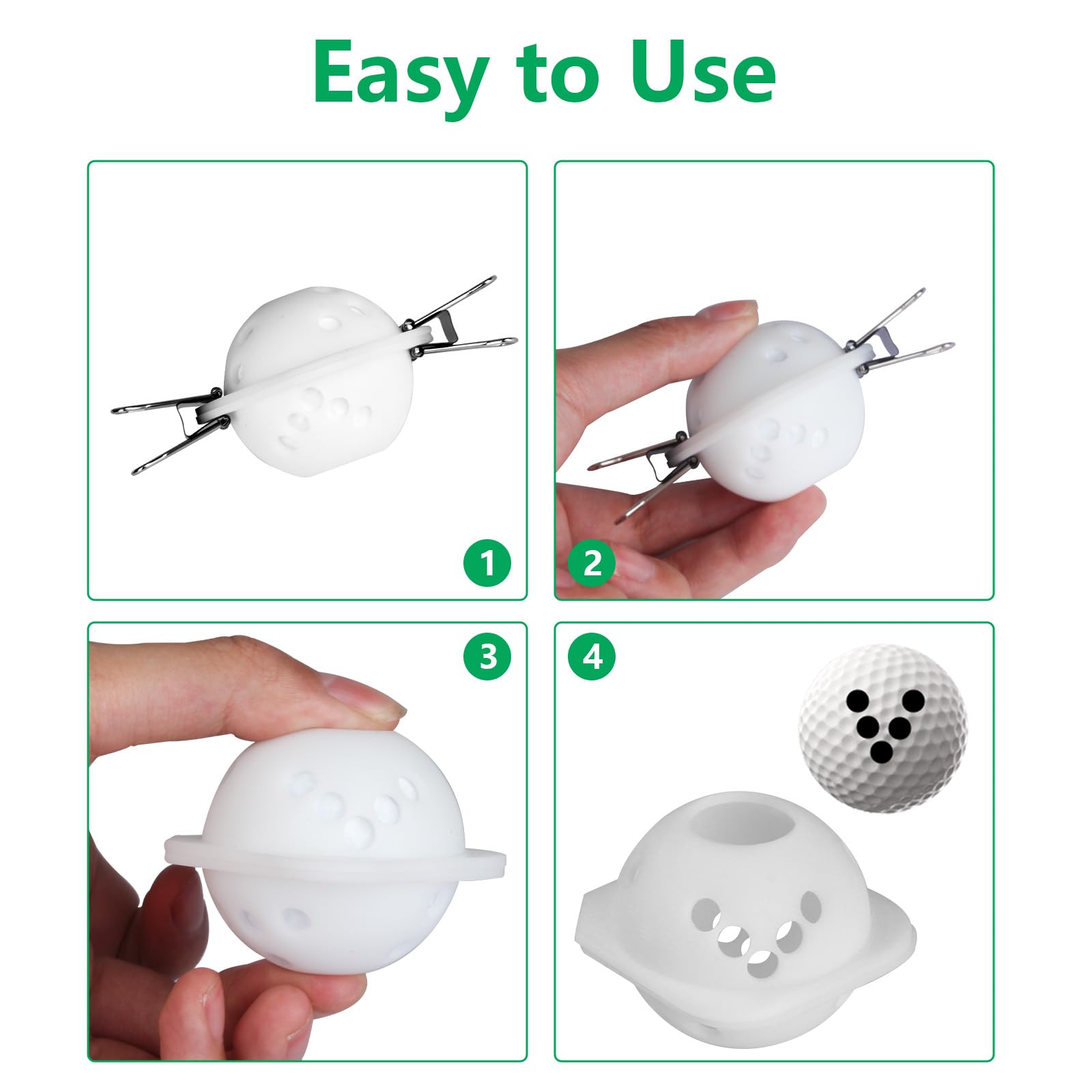 Easy to Use

1

2

3

4