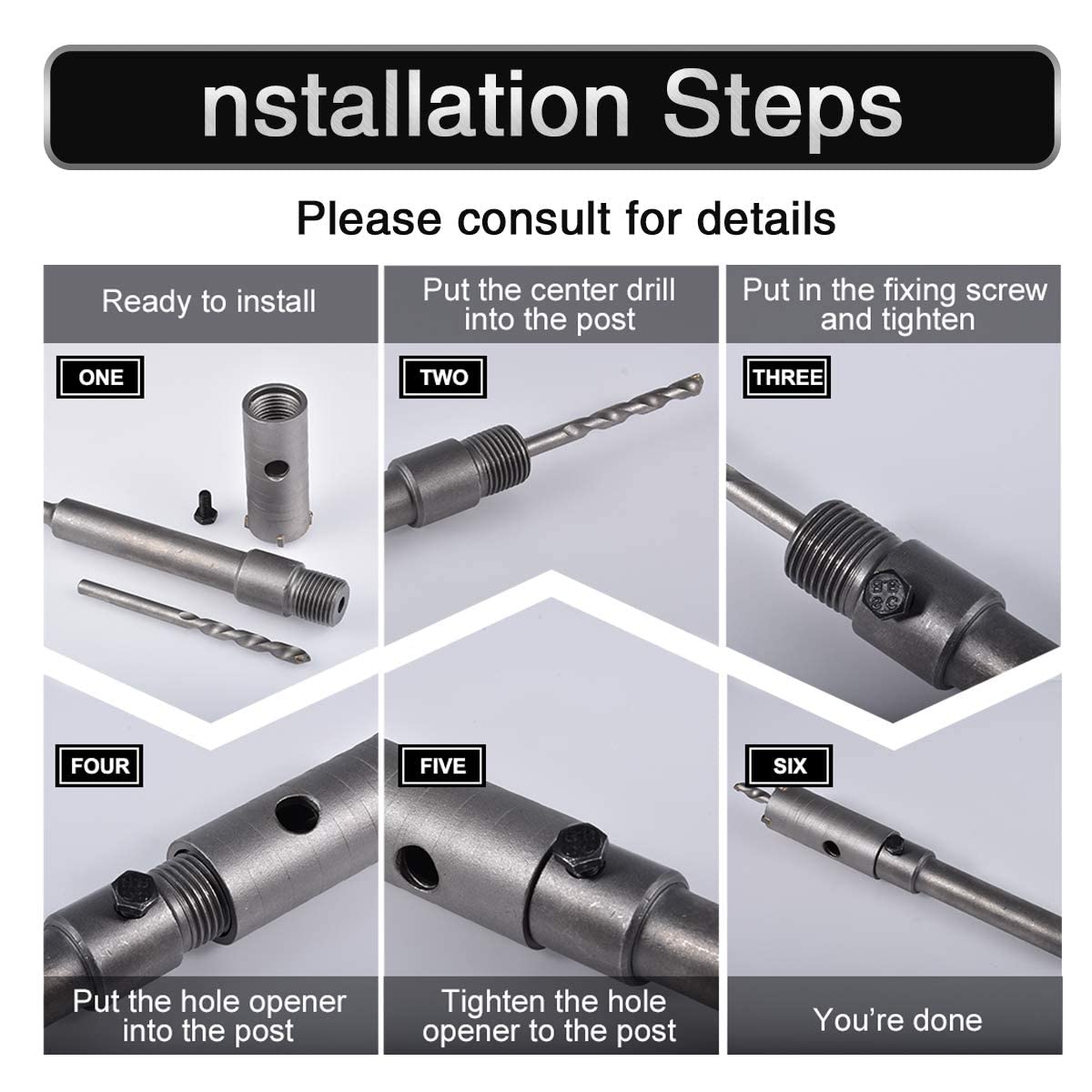 nstallation Steps

Please consult for details

Ready to install

ONE

Put the center drill into the post

TWO

Put in the fixing screw and tighten

THREE

FOUR

Put the hole opener into the post

FIVE

Tighten the hole opener to the post

SIX

You're done