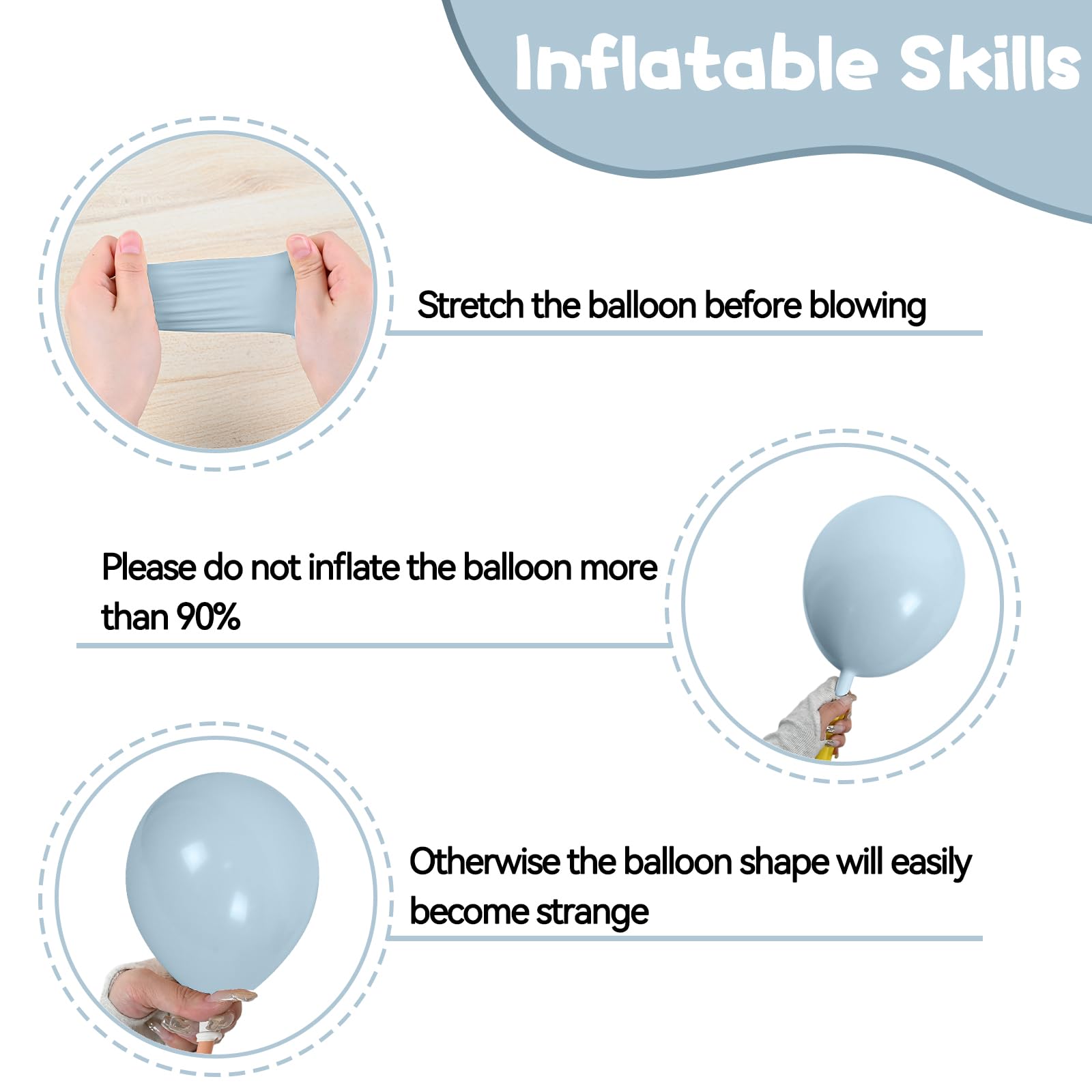 Inflatable Skills

Stretch the balloon before blowing

Please do not inflate the balloon more than 90%

Otherwise the balloon shape will easily become strange