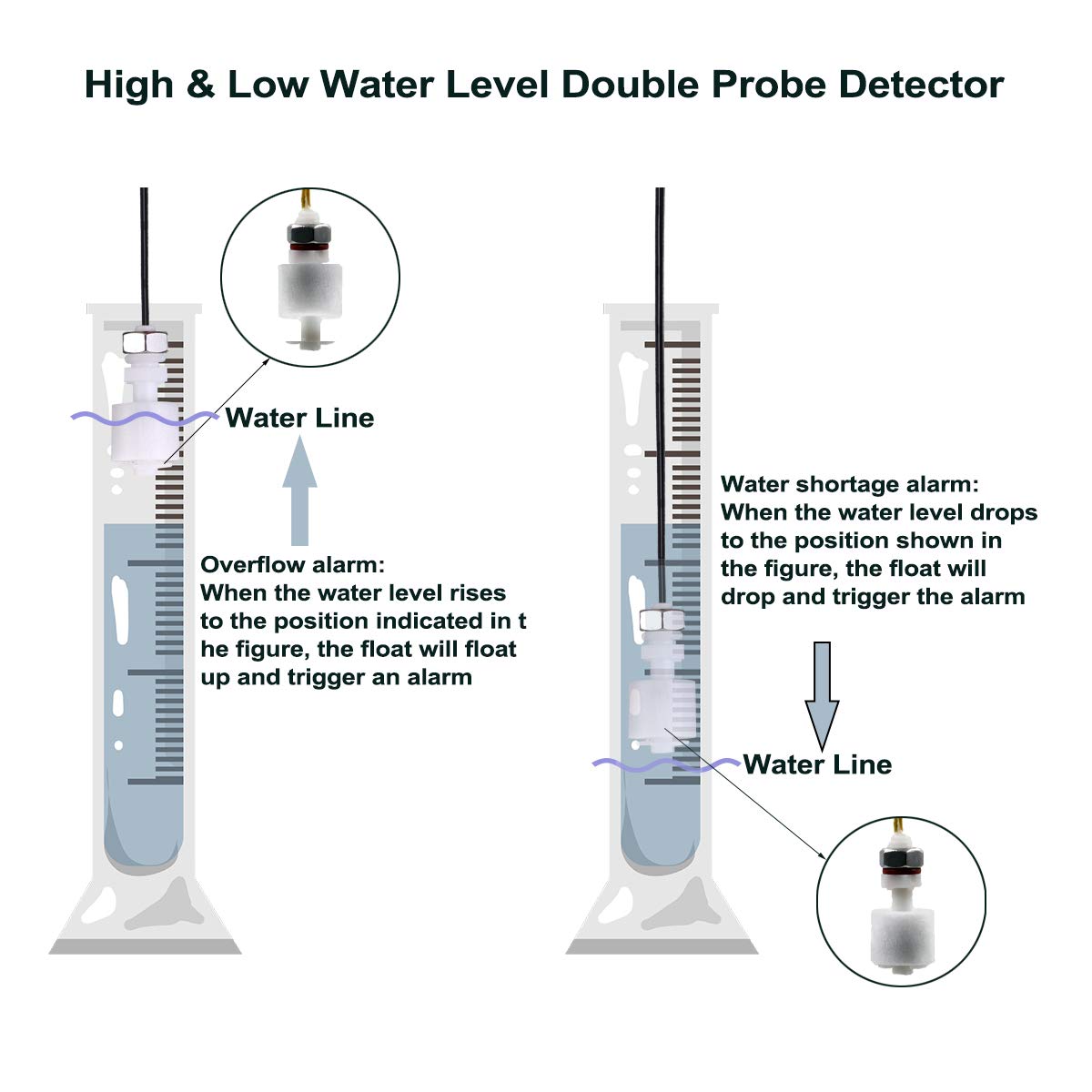 High & Low Water Level Double Probe Detector

Water Line

Overflow alarm:
When the water level rises to the position indicated in t he figure, the float will float up and trigger an alarm

Water shortage alarm:
When the water level drops to the position shown in the figure, the float will drop and trigger the alarm

Water Line