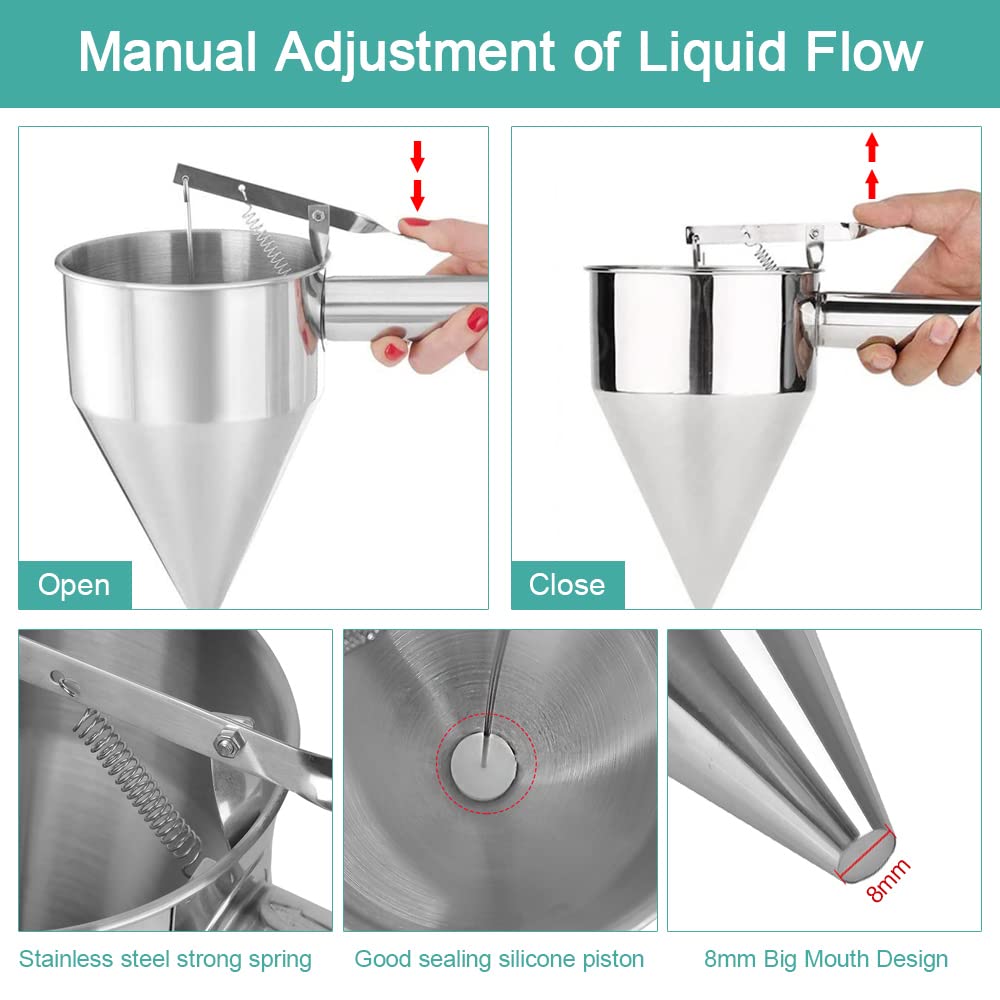 Manual Adjustment of Liquid Flow

Open

Close

8mm

Stainless steel strong spring

Good sealing silicone piston

8mm Big Mouth Design