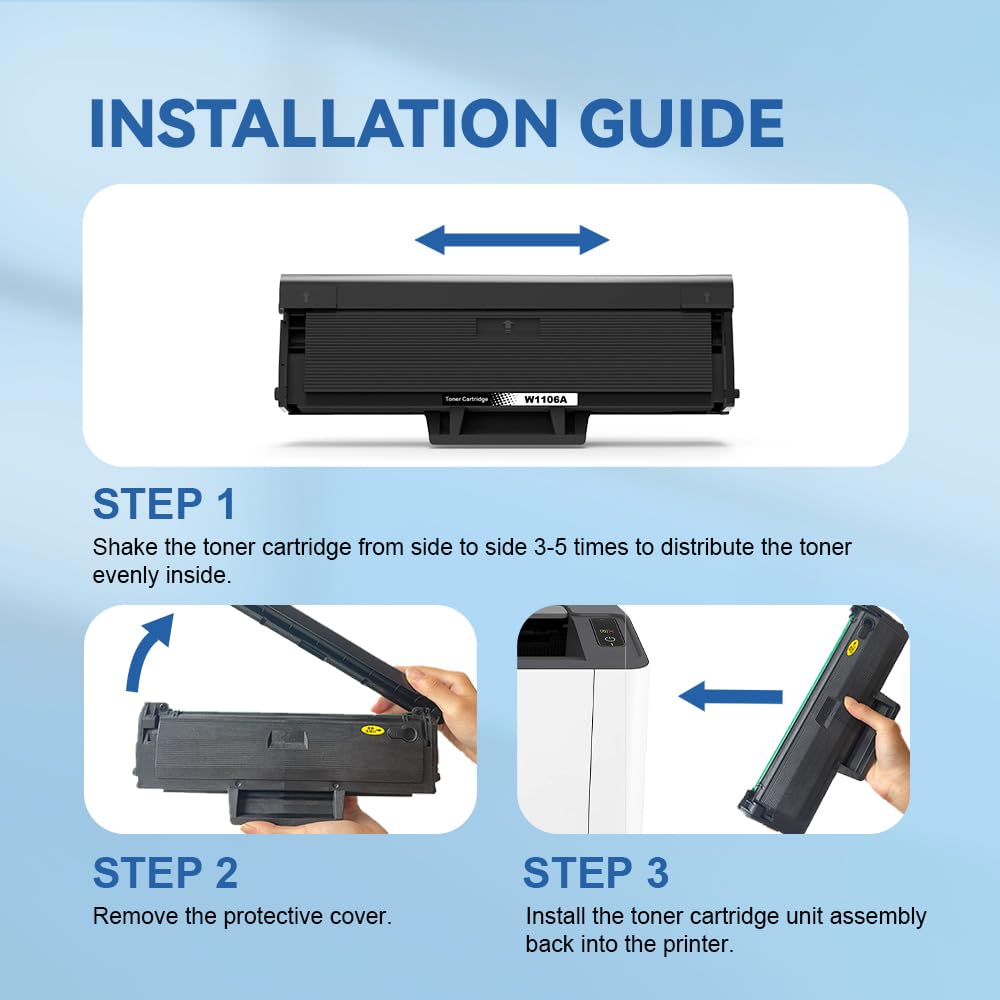 INSTALLATION GUIDE

Toner Cartridge W1106A

STEP 1

Shake the toner cartridge from side to side 3-5 times to distribute the toner evenly inside.

STEP 2

Remove the protective cover.

STEP 3

Install the toner cartridge unit assembly back into the printer.