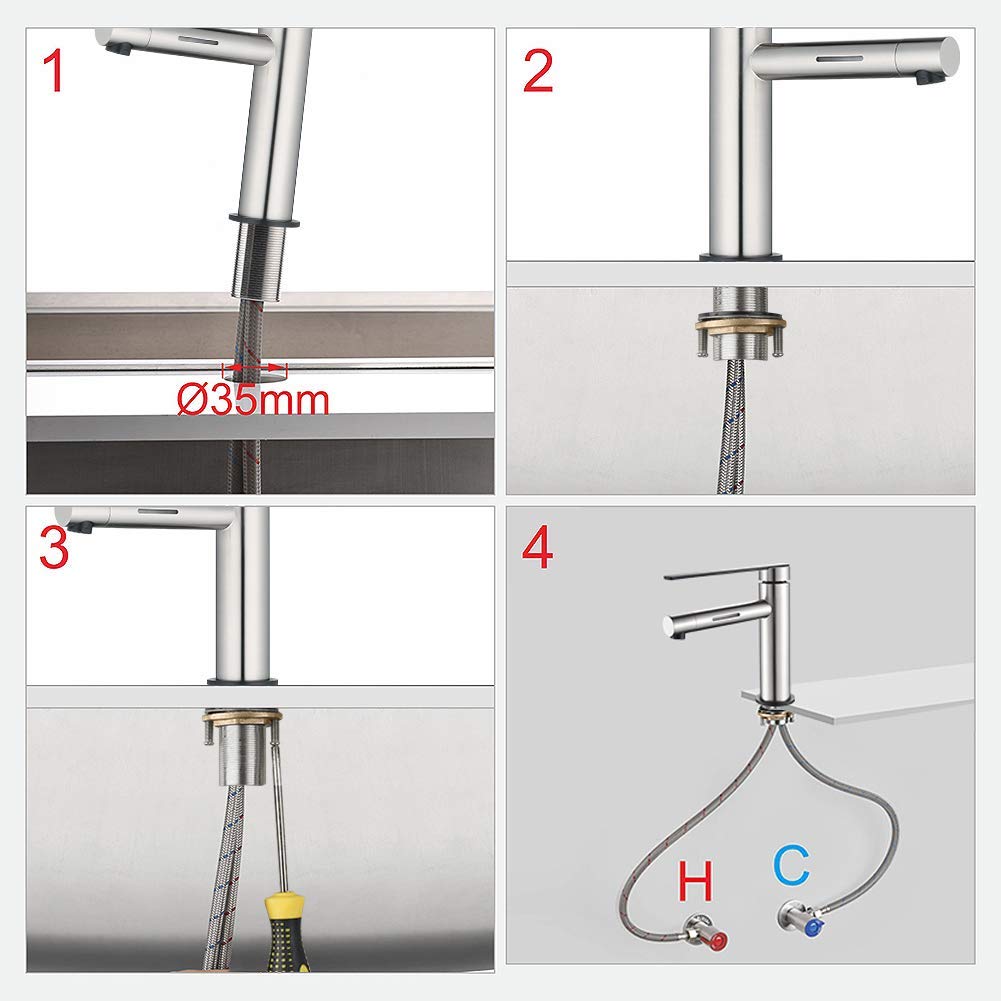 1

Ø35mm

2

3

4

H

C