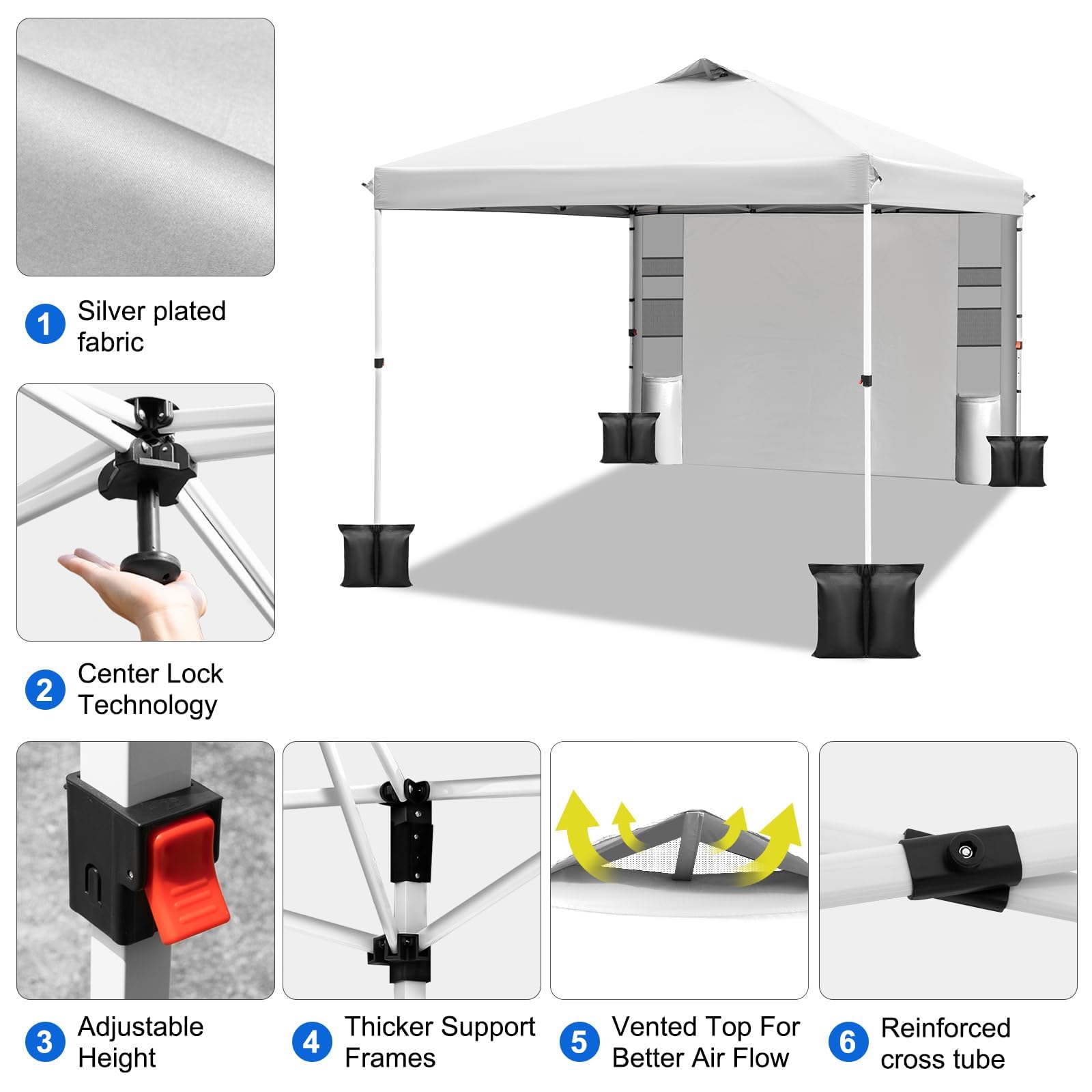 1 Silver plated fabric

2 Center Lock Technology

3 Adjustable Height

4 Thicker Support Frames

5 Vented Top For Better Air Flow

6 Reinforced cross tube