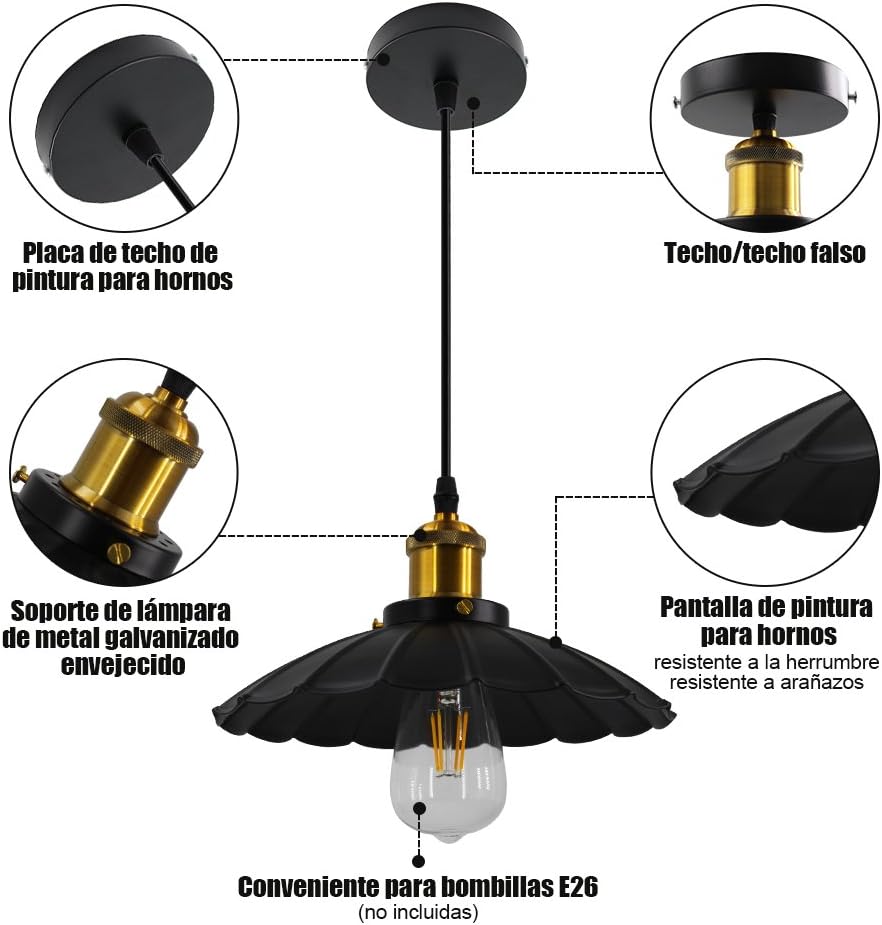 Placa de techo de pintura para hornos

Techo/techo falso

Soporte de lámpara de metal galvanizado envejecido

Pantalla de pintura para hornos
resistente a la herrumbre
resistente a arañazos

Conveniente para bombillas E26
(no incluidas)