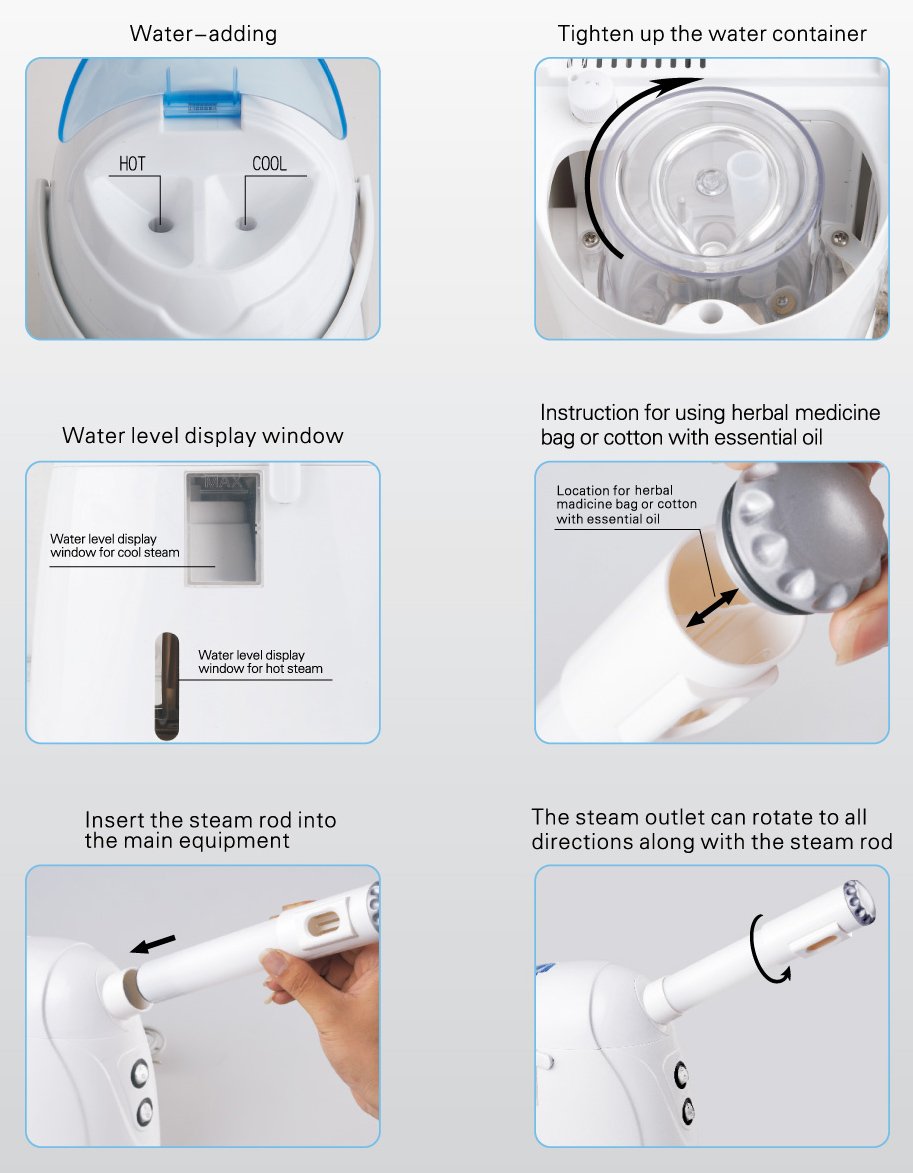 Water–adding

HOT

COOL

Tighten up the water container

Water level display window

MAX

Water level display window for cool steam

Water level display window for hot steam

Instruction for using herbal medicine bag or cotton with essential oil

Location for herbal madicine bag or cotton with essential oil

Insert the steam rod into the main equipment

The steam outlet can rotate to all directions along with the steam rod