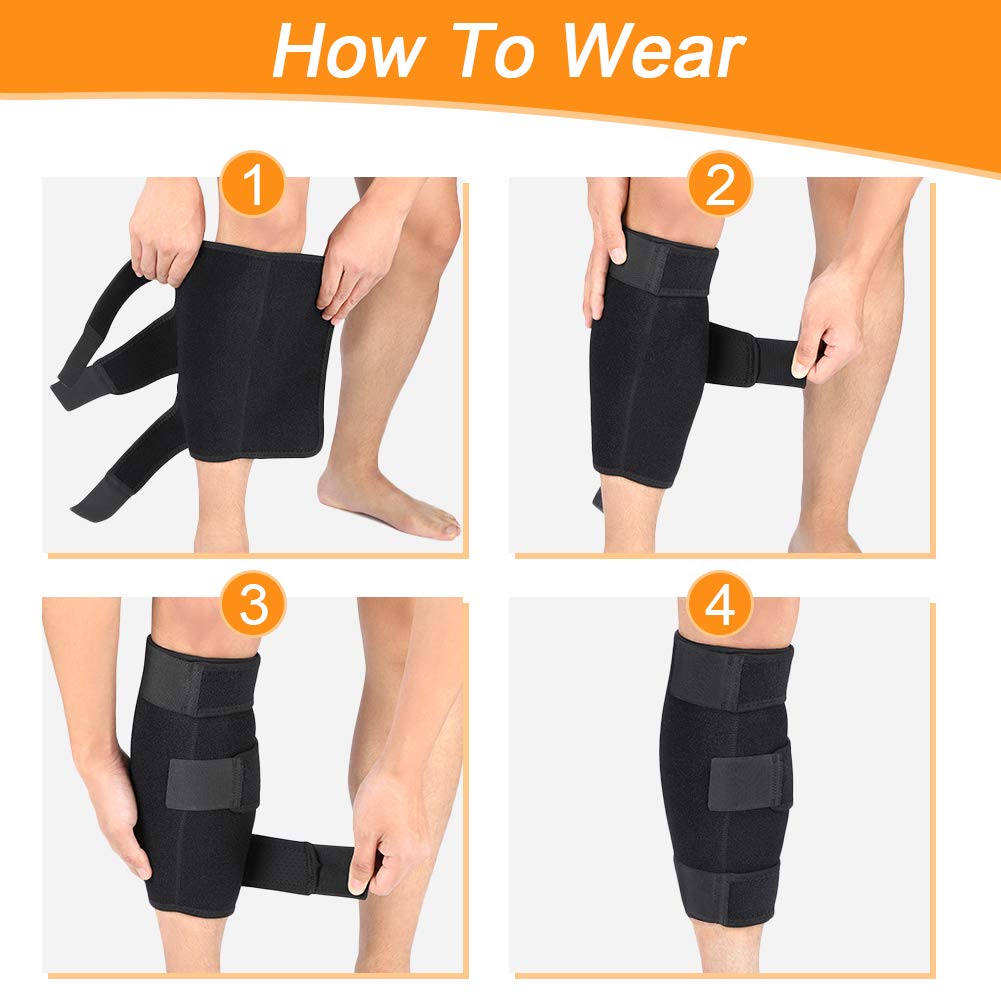 How To Wear

1

2

3

4