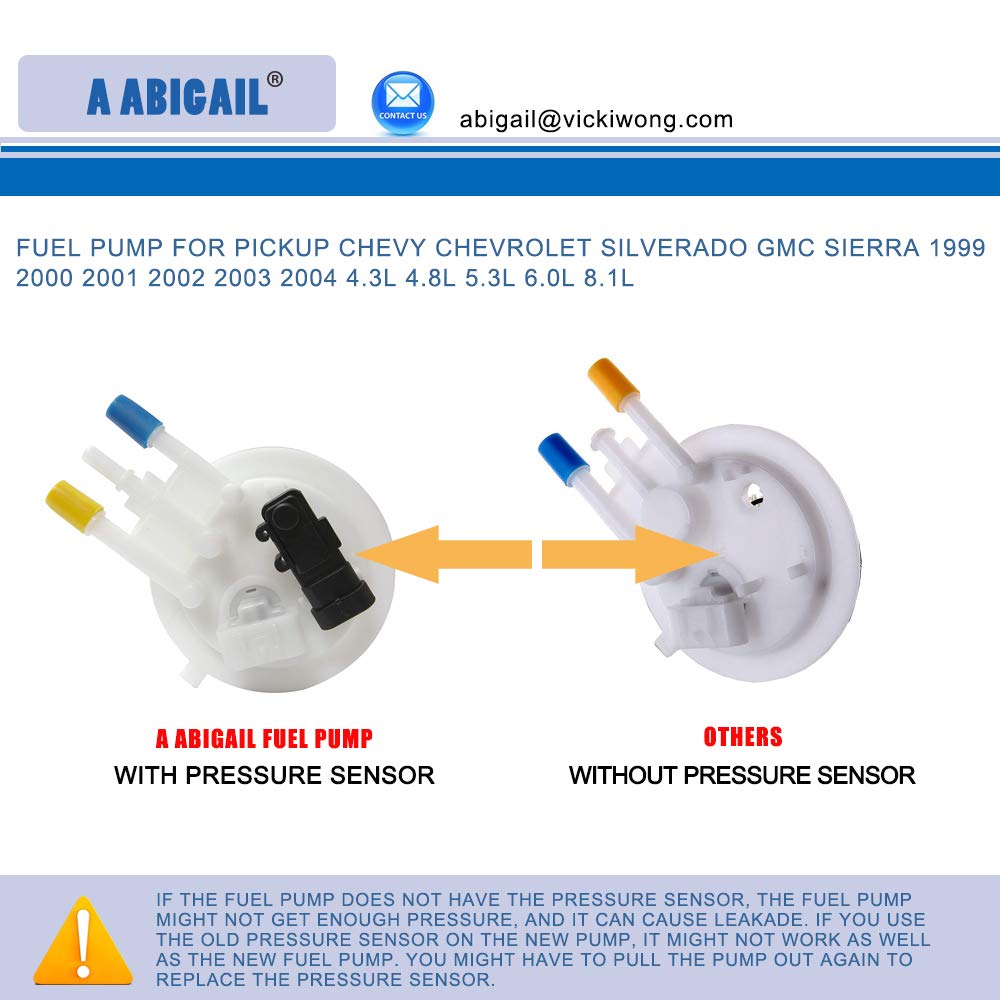 A ABIGAIL®

CONTACT US

abigail@vickiwong.com

FUEL PUMP FOR PICKUP CHEVY CHEVROLET SILVERADO GMC SIERRA 1999 2000 2001 2002 2003 2004 4.3L 4.8L 5.3L 6.0L 8.1L

A ABIGAIL FUEL PUMP
WITH PRESSURE SENSOR

OTHERS
WITHOUT PRESSURE SENSOR

IF THE FUEL PUMP DOES NOT HAVE THE PRESSURE SENSOR, THE FUEL PUMP MIGHT NOT GET ENOUGH PRESSURE, AND IT CAN CAUSE LEAKADE. IF YOU USE THE OLD PRESSURE SENSOR ON THE NEW PUMP, IT MIGHT NOT WORK AS WELL AS THE NEW FUEL PUMP. YOU MIGHT HAVE TO PULL THE PUMP OUT AGAIN TO REPLACE THE PRESSURE SENSOR.