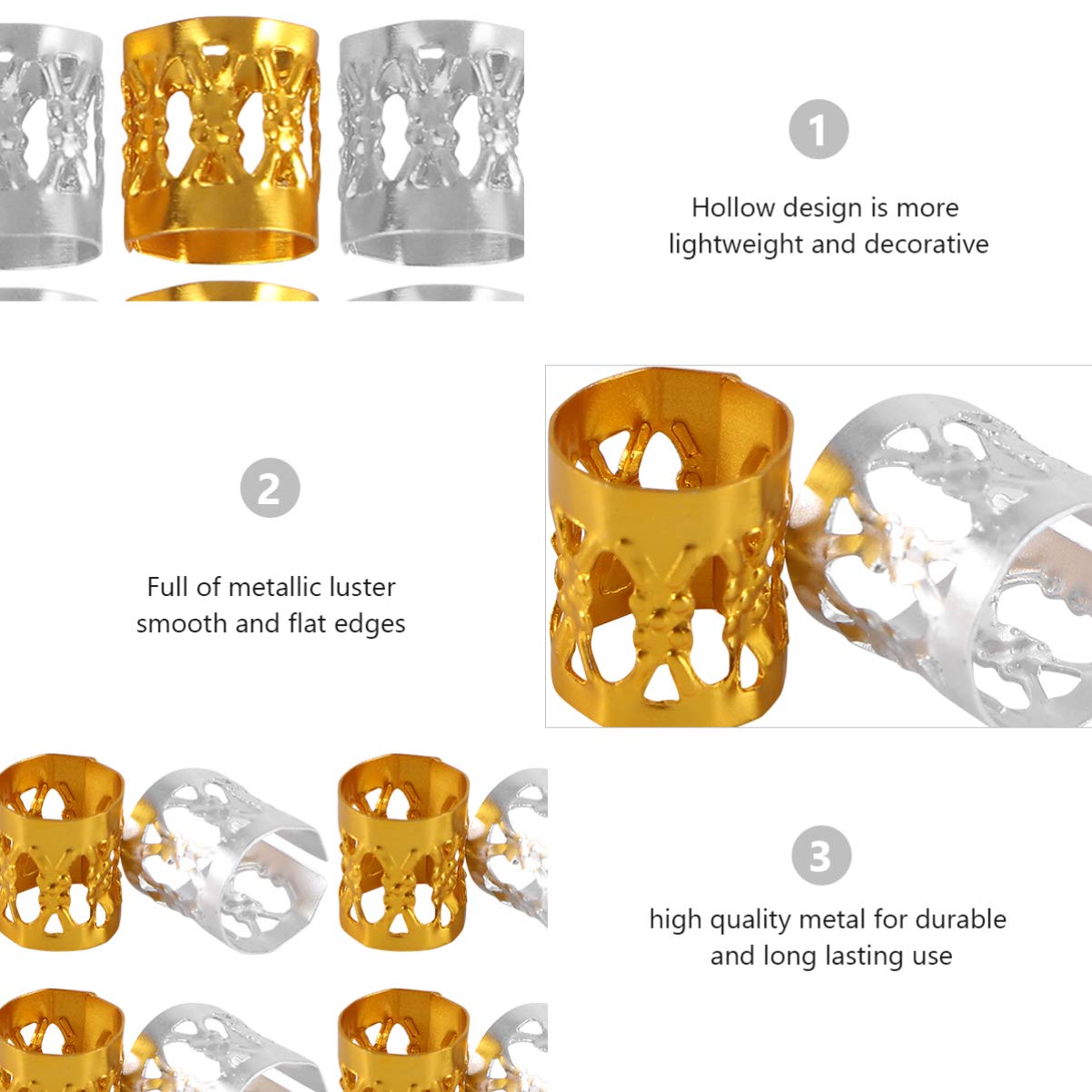 1

Hollow design is more lightweight and decorative

2

Full of metallic luster smooth and flat edges

3

high quality metal for durable and long lasting use