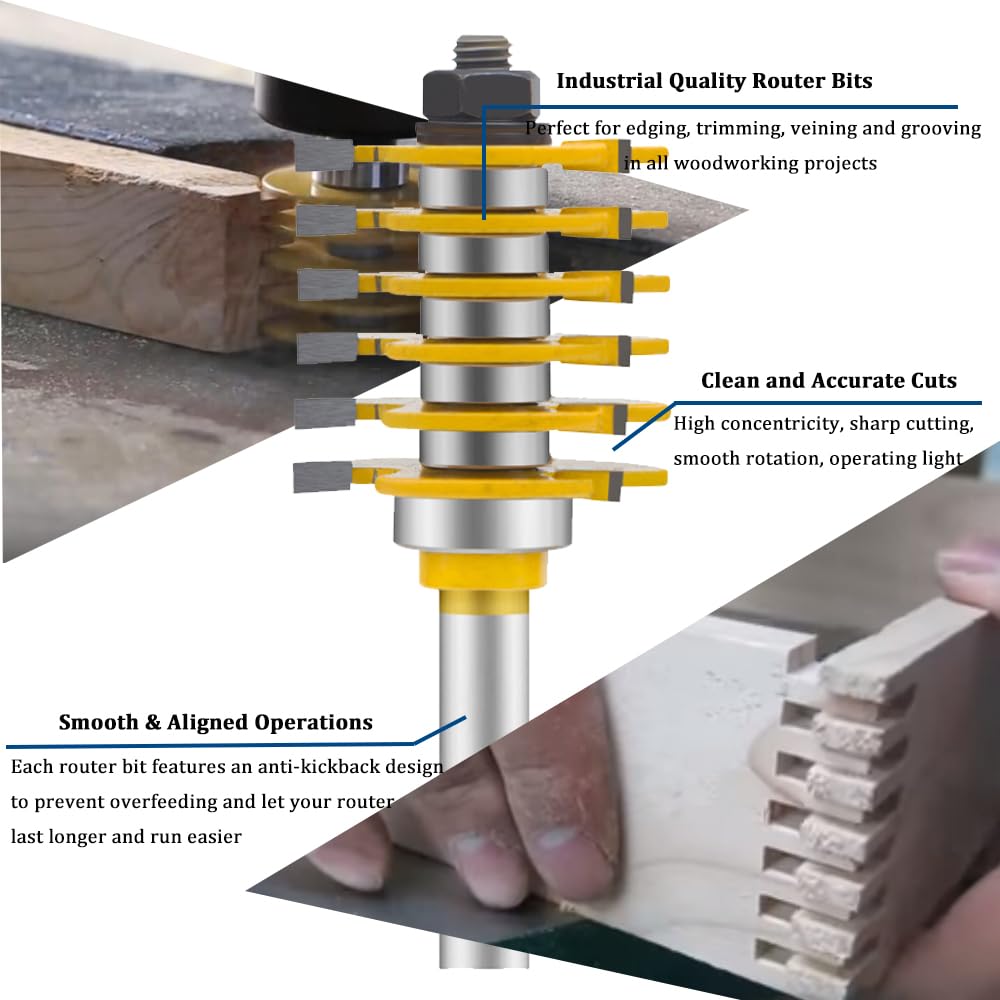 Industrial Quality Router Bits

Perfect for edging, trimming, veining and grooving in all woodworking projects

Clean and Accurate Cuts

High concentricity, sharp cutting, smooth rotation, operating light

Smooth & Aligned Operations

Each router bit features an anti-kickback design to prevent overfeeding and let your router last longer and run easier