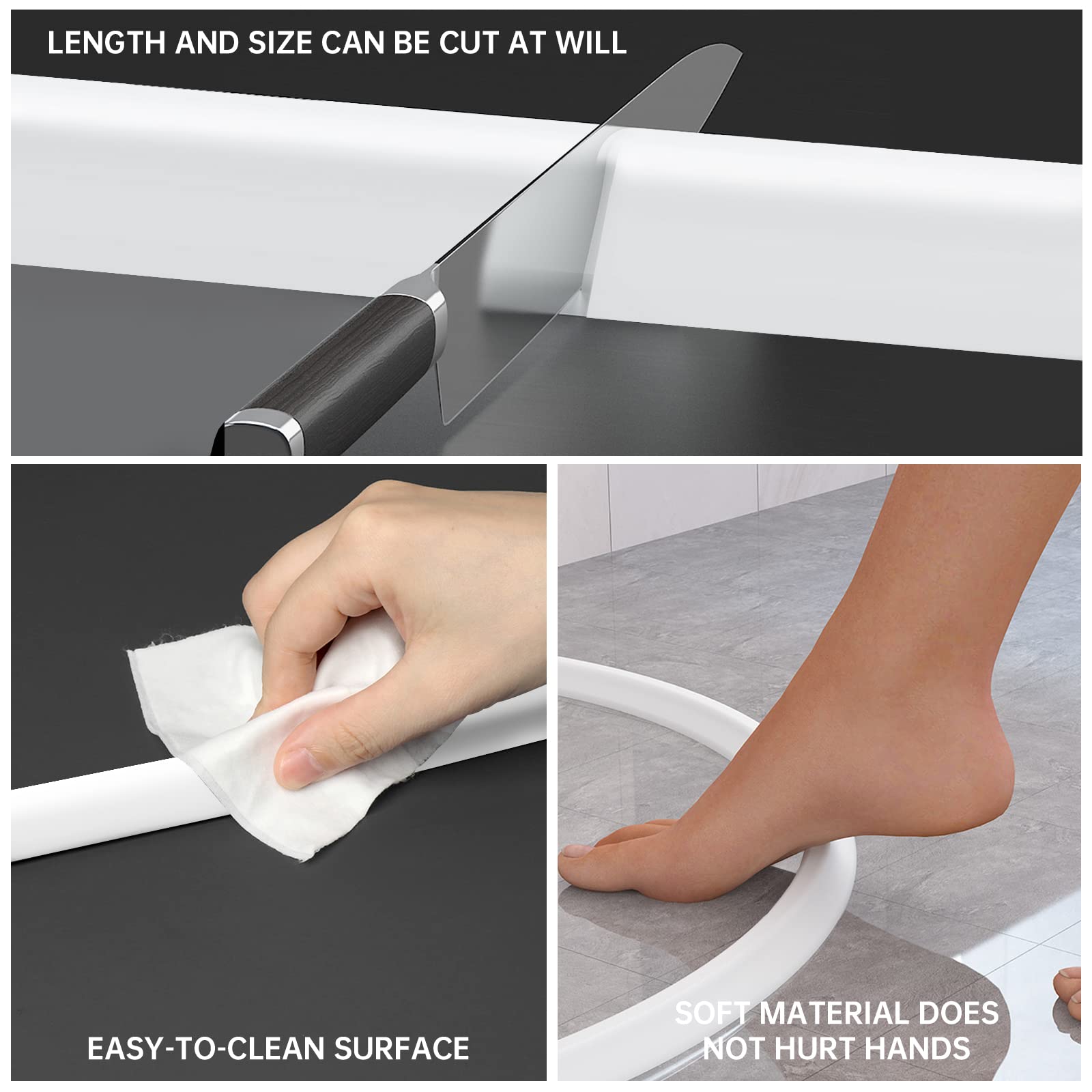 LENGTH AND SIZE CAN BE CUT AT WILL

EASY-TO-CLEAN SURFACE

SOFT MATERIAL DOES NOT HURT HANDS