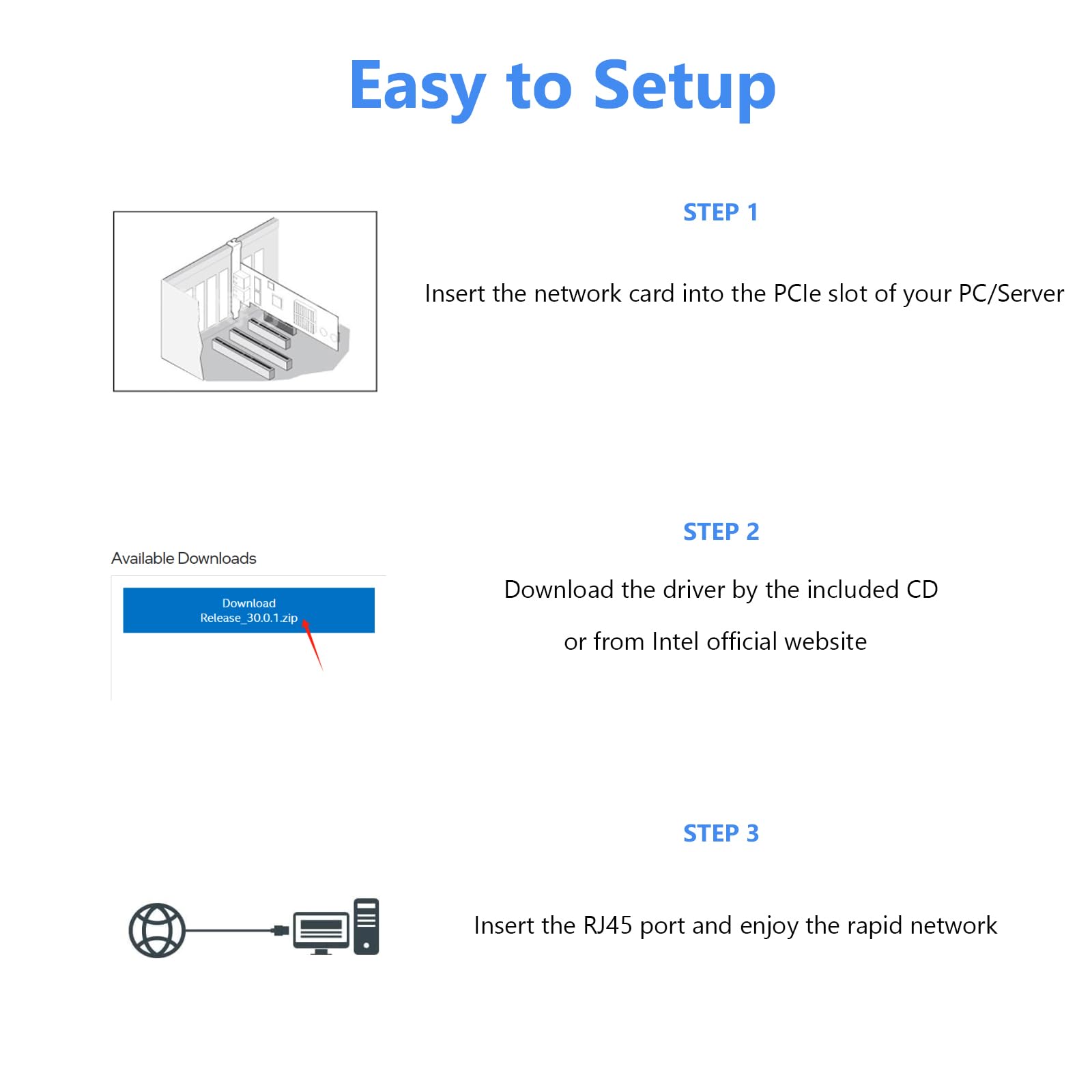 Easy to Setup

STEP 1

Insert the network card into the PCIe slot of your PC/Server

Available Downloads

Download
Release_30.0.1.zip

STEP 2

Download the driver by the included CD

or from Intel official website

STEP 3

Insert the RJ45 port and enjoy the rapid network