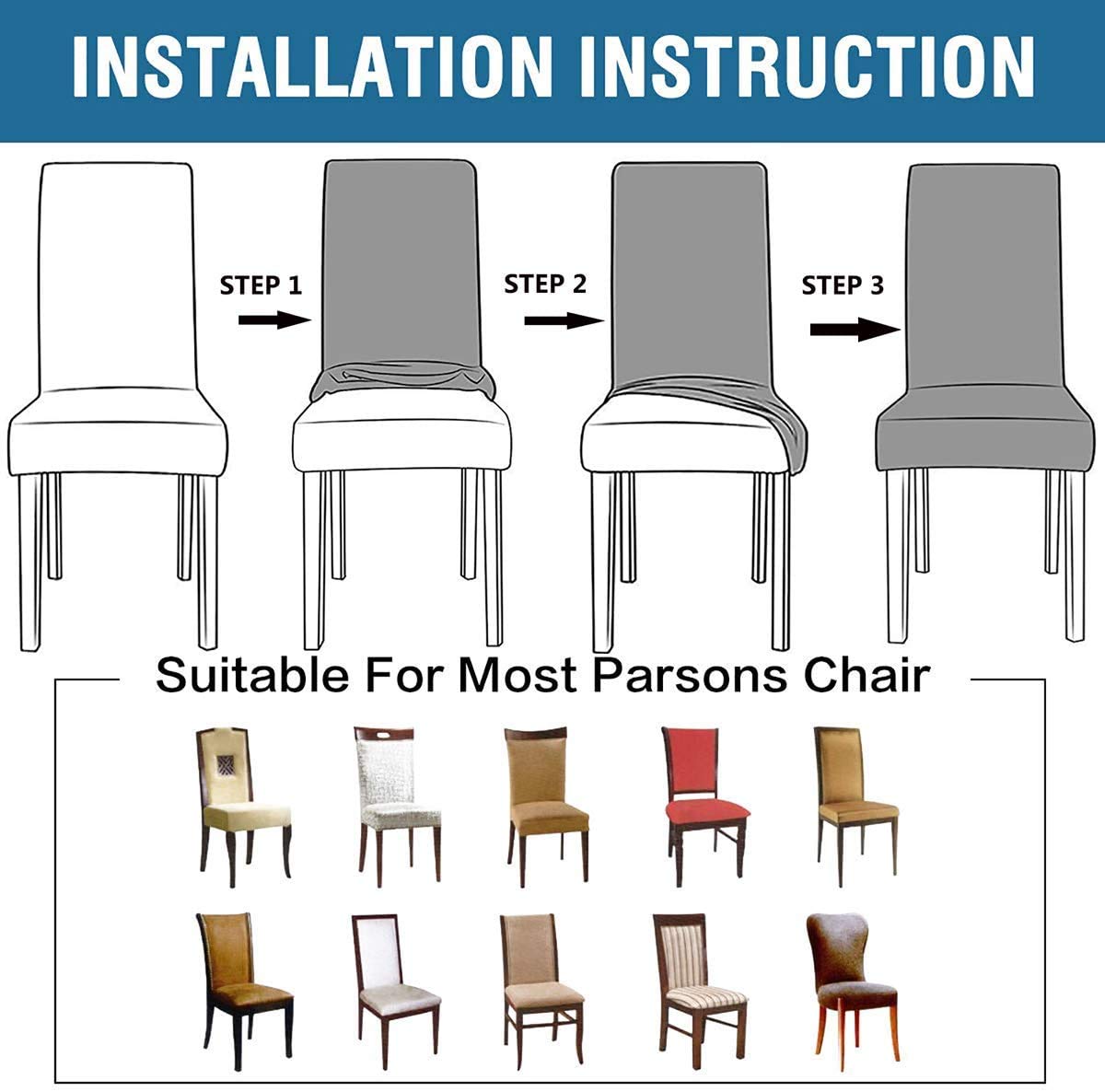 INSTALLATION INSTRUCTION

STEP 1

STEP 2

STEP 3

Suitable For Most Parsons Chair